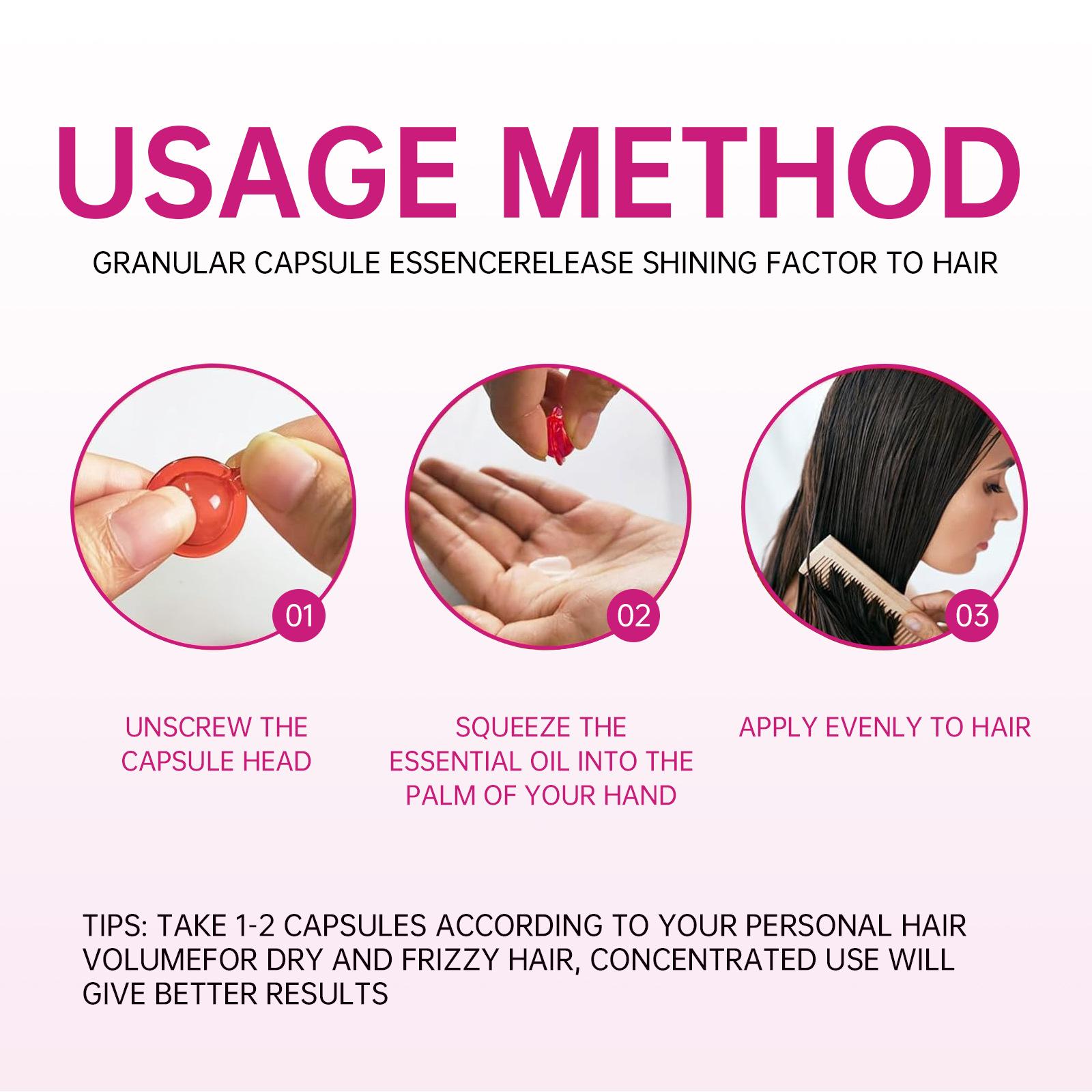 USAGE METHOD

GRANULAR CAPSULE ESSENCERELEASE SHINING FACTOR TO HAIR

01

02

03

UNSCREW THE CAPSULE HEAD

SQUEEZE THE ESSENTIAL OIL INTO THE PALM OF YOUR HAND

APPLY EVENLY TO HAIR

TIPS: TAKE 1-2 CAPSULES ACCORDING TO YOUR PERSONAL HAIR VOLUMEFOR DRY AND FRIZZY HAIR, CONCENTRATED USE WILL GIVE BETTER RESULTS