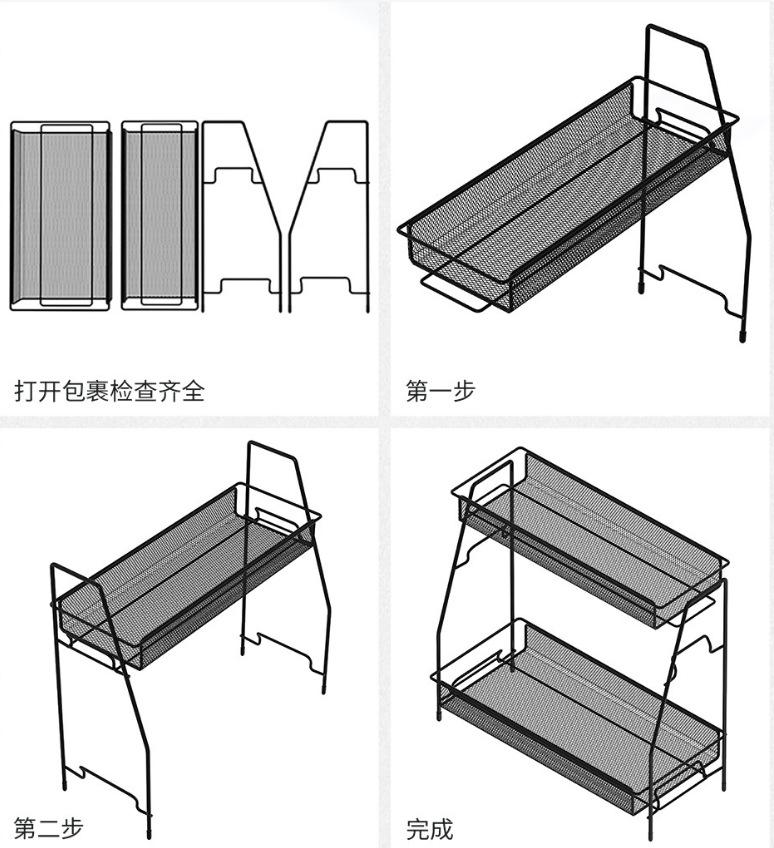 打开包裹检查齐全

第一步

第二步

完成