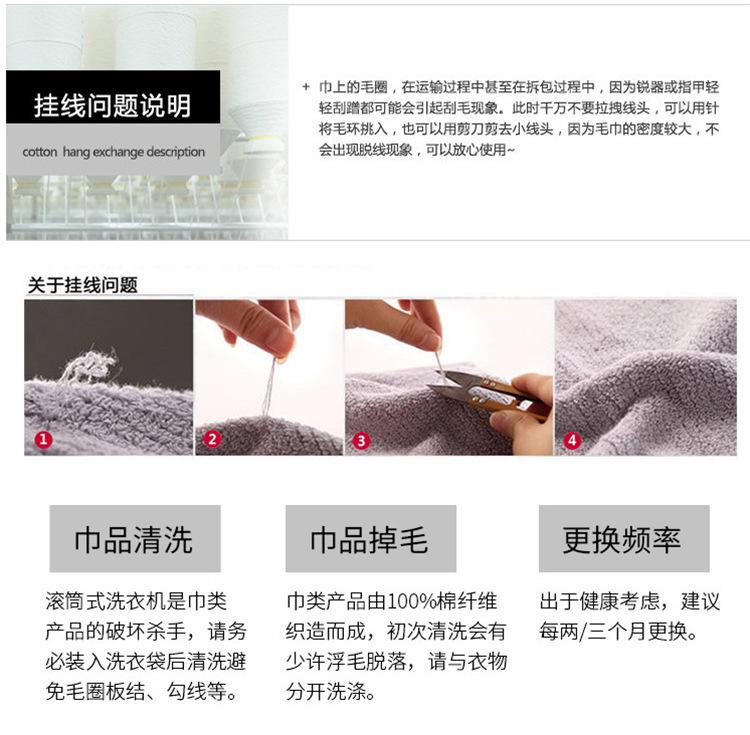 挂线问题说明

cotton hang exchange description

+ 巾上的毛圈，在运输过程中甚至在拆包过程中，因为锐器或指甲轻轻刮蹭都可能会引起刮毛现象。此时千万不要拉拽线头，可以用针将毛环挑入，也可以用剪刀剪去小线头，因为毛巾的密度较大，不会出现脱线现象，可以放心使用~

关于挂线问题

1

2

3

4

巾品清洗

滚筒式洗衣机是巾类产品的破坏杀手，请务必装入洗衣袋后清洗避免毛圈板结、勾线等。

巾品掉毛

巾类产品由100%棉纤维织造而成，初次清洗会有少许浮毛脱落，请与衣物分开洗涤。

更换频率

出于健康考虑，建议每两/三个月更换。