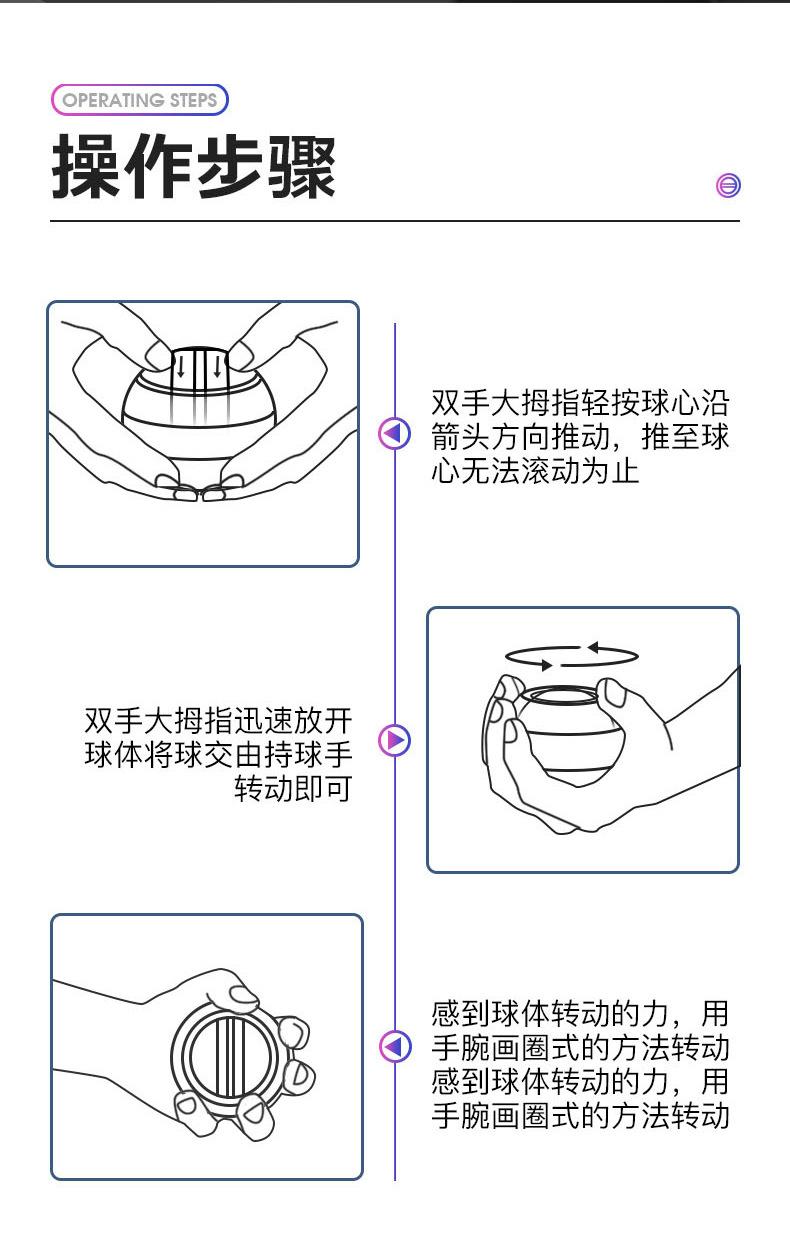 OPERATING STEPS

操作步骤

双手大拇指轻按球心沿箭头方向推动，推至球心无法滚动为止

双手大拇指迅速放开球体将球交由持球手转动即可

感到球体转动的力，用手腕画圈式的方法转动感到球体转动的力，用手腕画圈式的方法转动