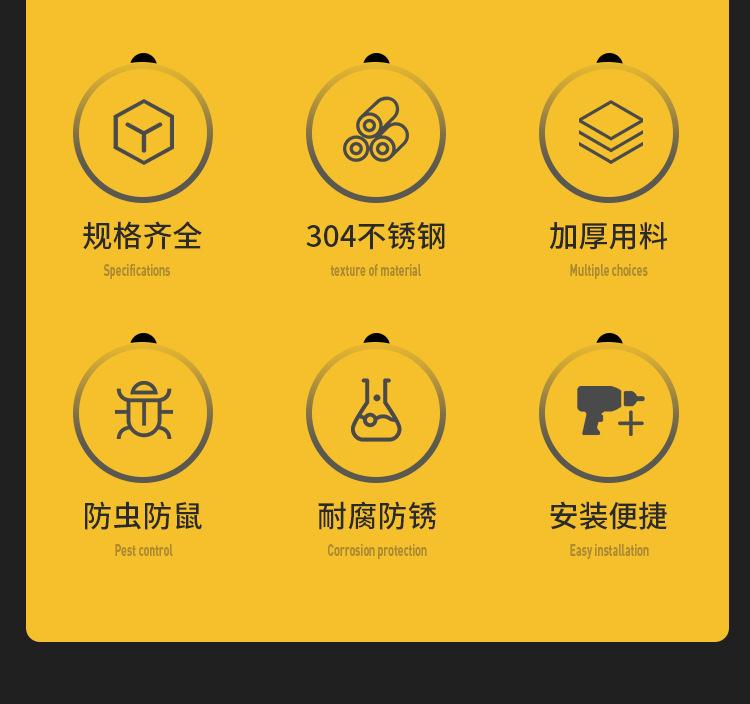 规格齐全
Specifications

304不锈钢
texture of material

加厚用料
Multiple choices

防虫防鼠
Pest control

耐腐防锈
Corrosion protection

安装便捷
Easy installation