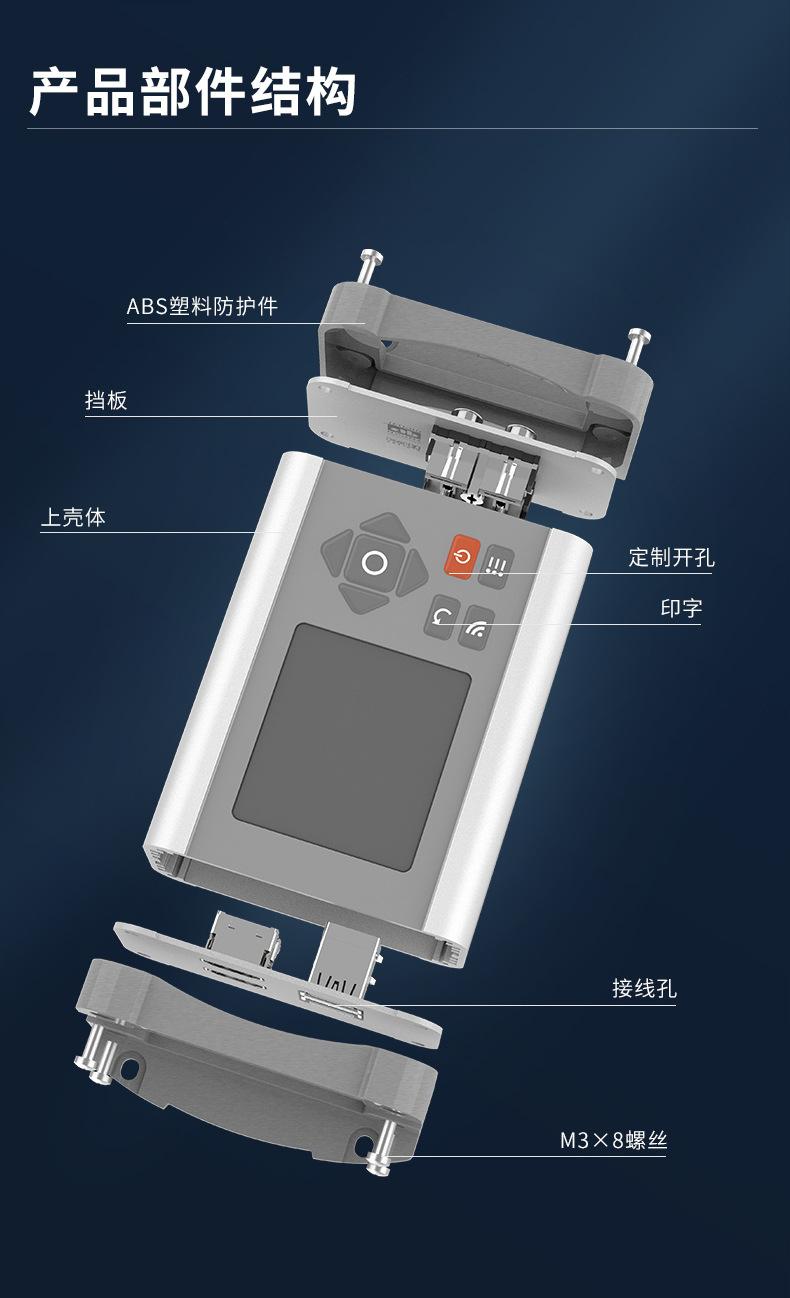 产品部件结构

ABS塑料防护件

挡板

上壳体

定制开孔

印字

接线孔

M3×8螺丝