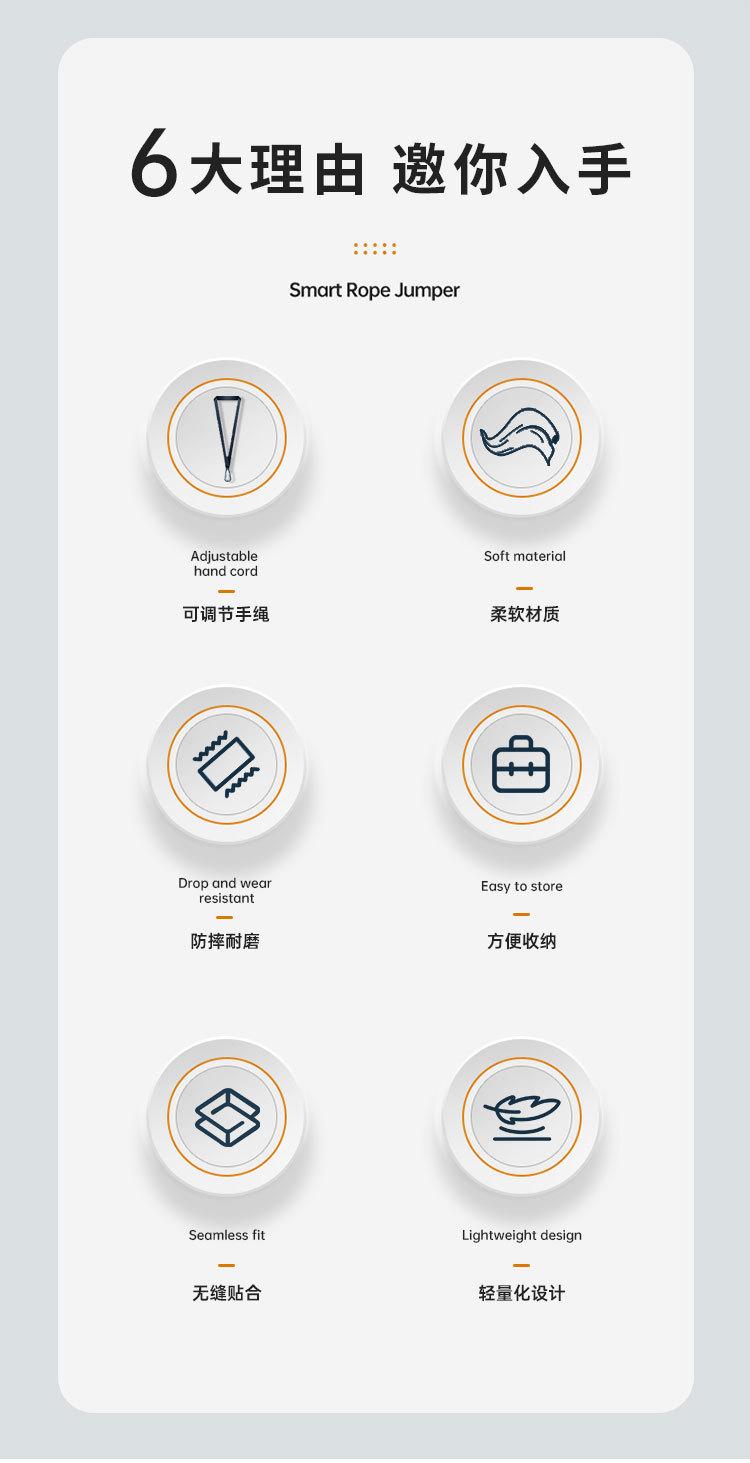 6大理由 邀你入手

Smart Rope Jumper

Adjustable
hand cord

可调节手绳

Soft material

柔软材质

Drop and wear
resistant

防摔耐磨

Easy to store

方便收纳

Seamless fit

无缝贴合

Lightweight design

轻量化设计