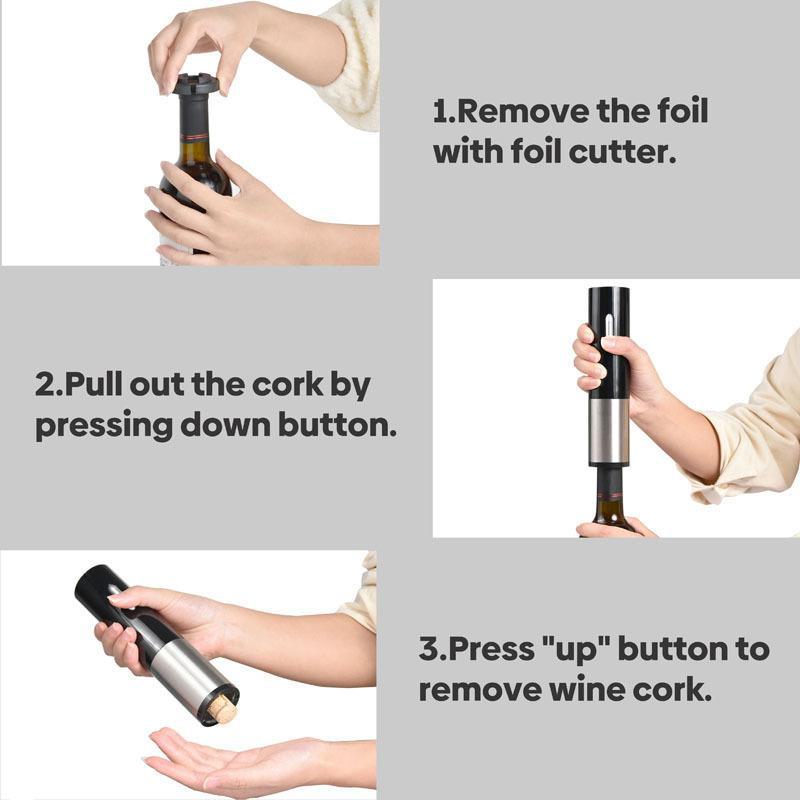 1.Remove the foil with foil cutter.

2.Pull out the cork by pressing down button.

3.Press "up" button to remove wine cork.