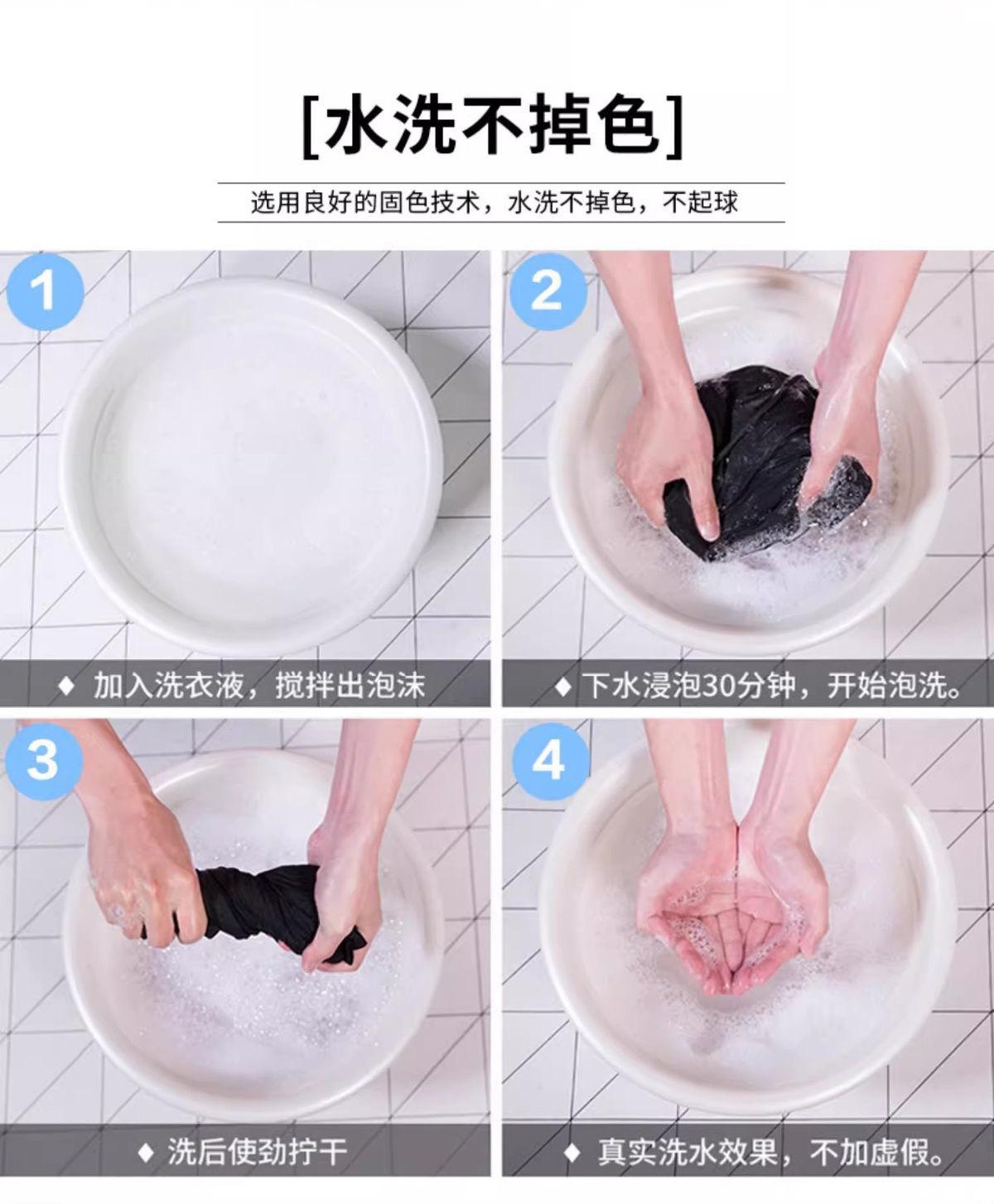 [水洗不掉色]

选用良好的固色技术，水洗不掉色，不起球

1

◆ 加入洗衣液，搅拌出泡沫

2

◆ 下水浸泡30分钟，开始泡洗。

3

◆ 洗后使劲拧干

4

◆ 真实洗水效果，不加虚假。