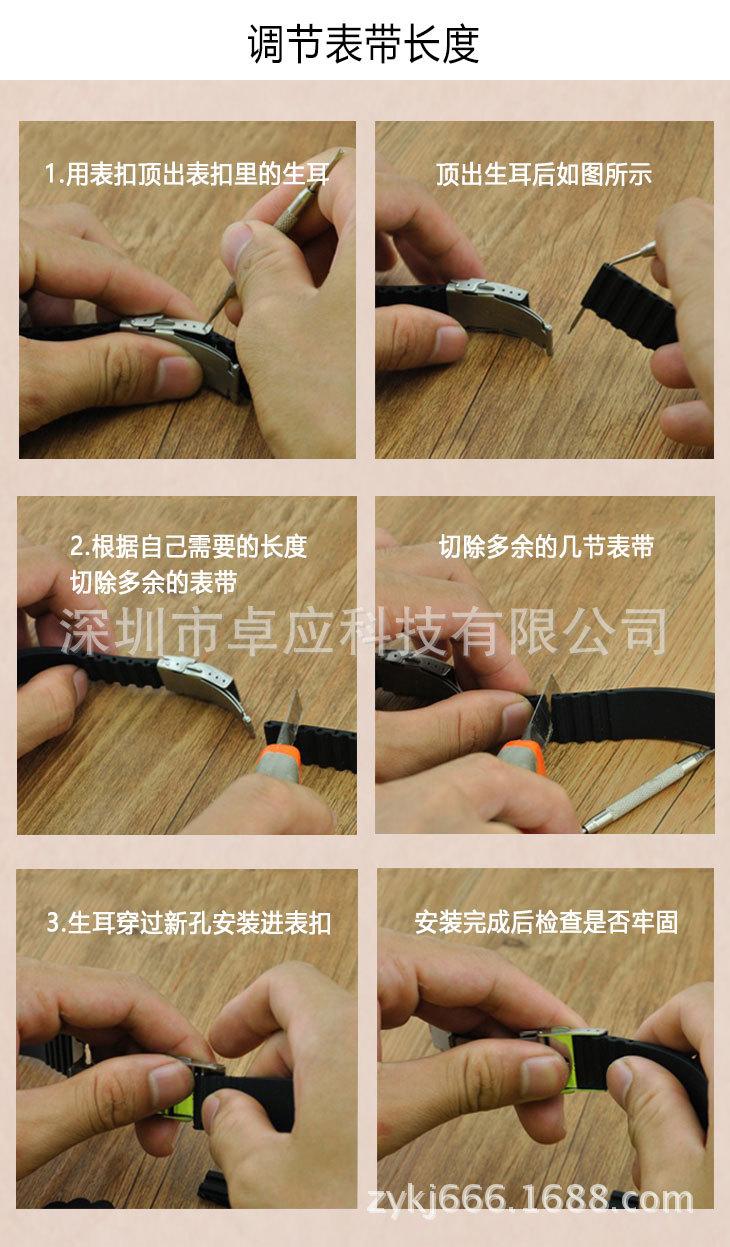 调节表带长度

1.用表扣顶出表扣里的生耳

顶出生耳后如图所示

2.根据自己需要的长度切除多余的表带

切除多余的几节表带

深圳市卓应科技有限公司

3.生耳穿过新孔安装进表扣

安装完成后检查是否牢固

zykj666.1688.com