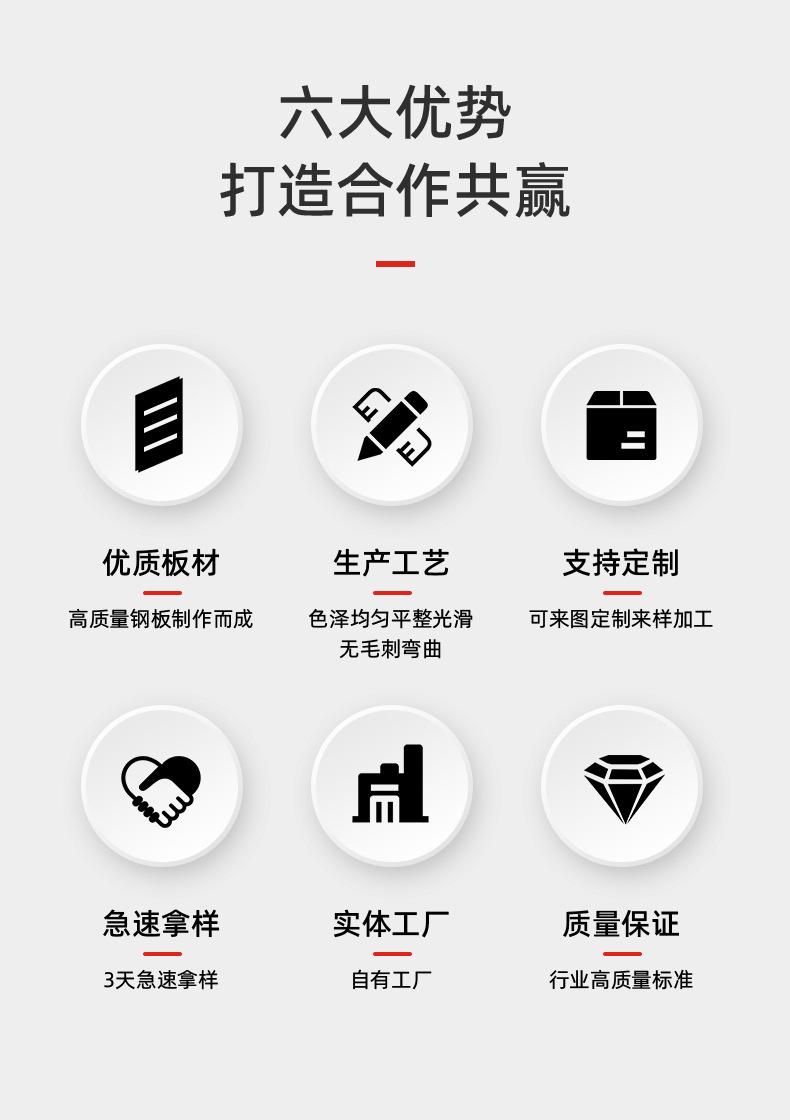 六大优势
打造合作共赢

优质板材

高质量钢板制作而成

生产工艺

色泽均匀平整光滑
无毛刺弯曲

支持定制

可来图定制来样加工

急速拿样

3天急速拿样

实体工厂

自有工厂

质量保证

行业高质量标准