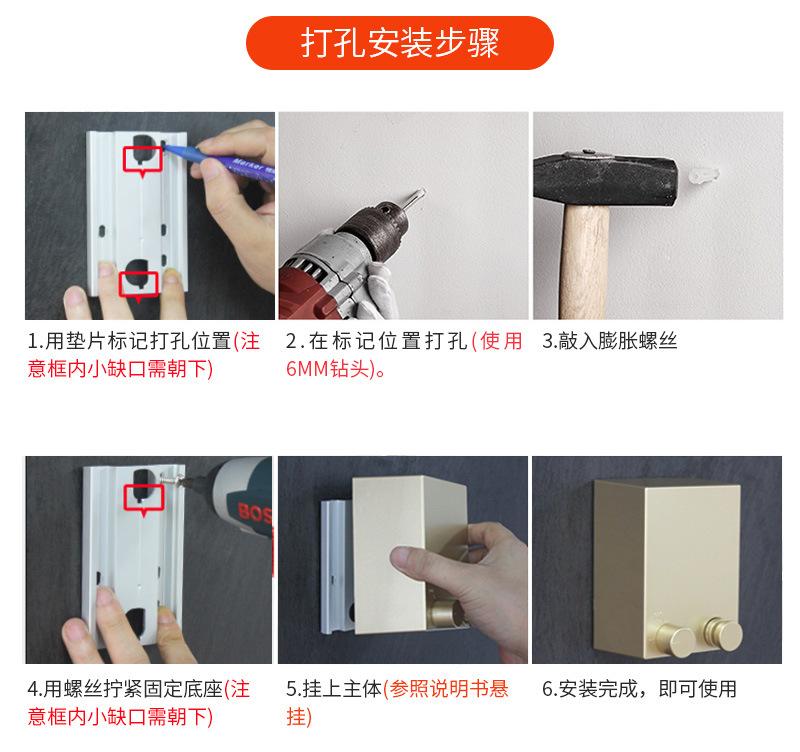 打孔安装步骤

Marker

1.用垫片标记打孔位置(注意框内小缺口需朝下)

2.在标记位置打孔(使用6MM钻头)。

3.敲入膨胀螺丝

BOS

4.用螺丝拧紧固定底座(注意框内小缺口需朝下)

5.挂上主体(参照说明书悬挂)

6.安装完成，即可使用