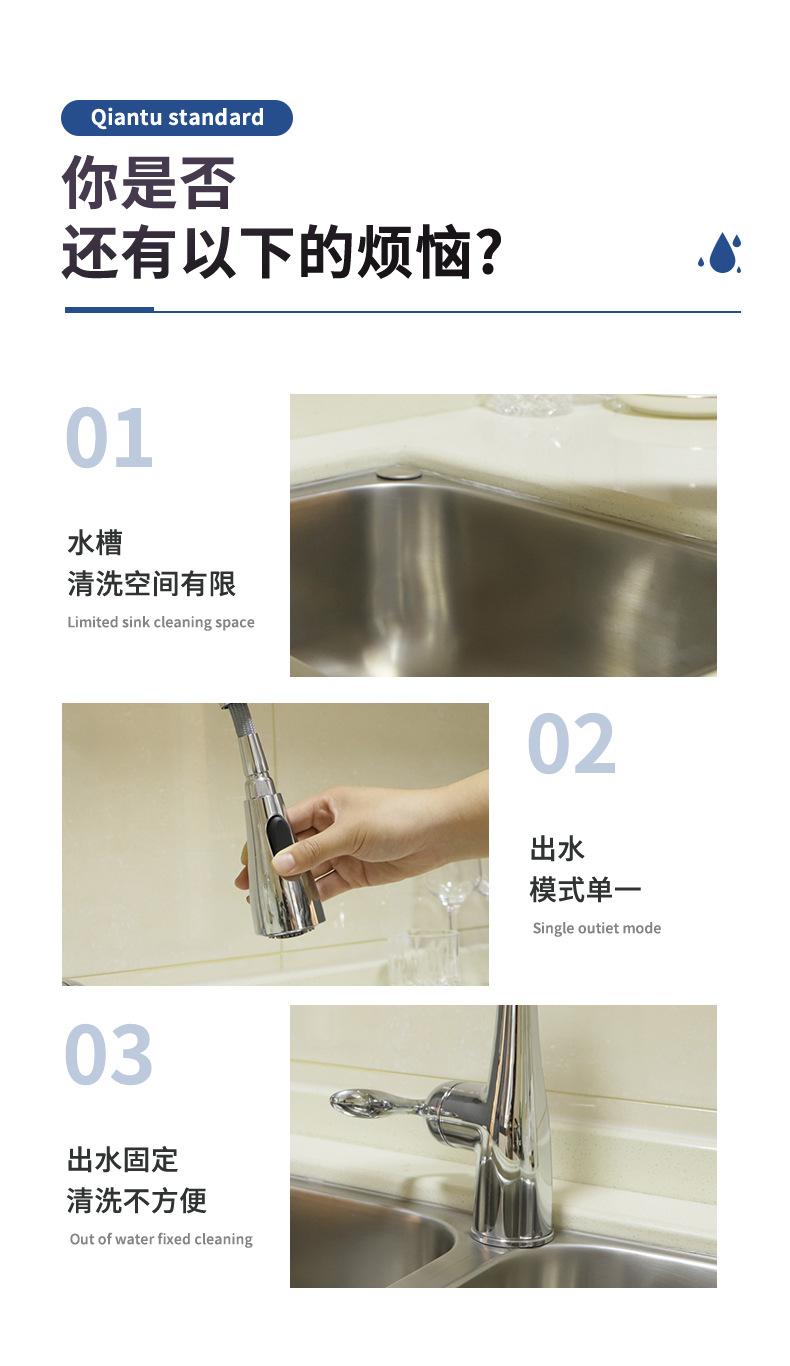 Qiantu standard

你是否
还有以下的烦恼?

01

水槽
清洗空间有限

Limited sink cleaning space

02

出水
模式单一

Single outiet mode

03

出水固定
清洗不方便

Out of water fixed cleaning