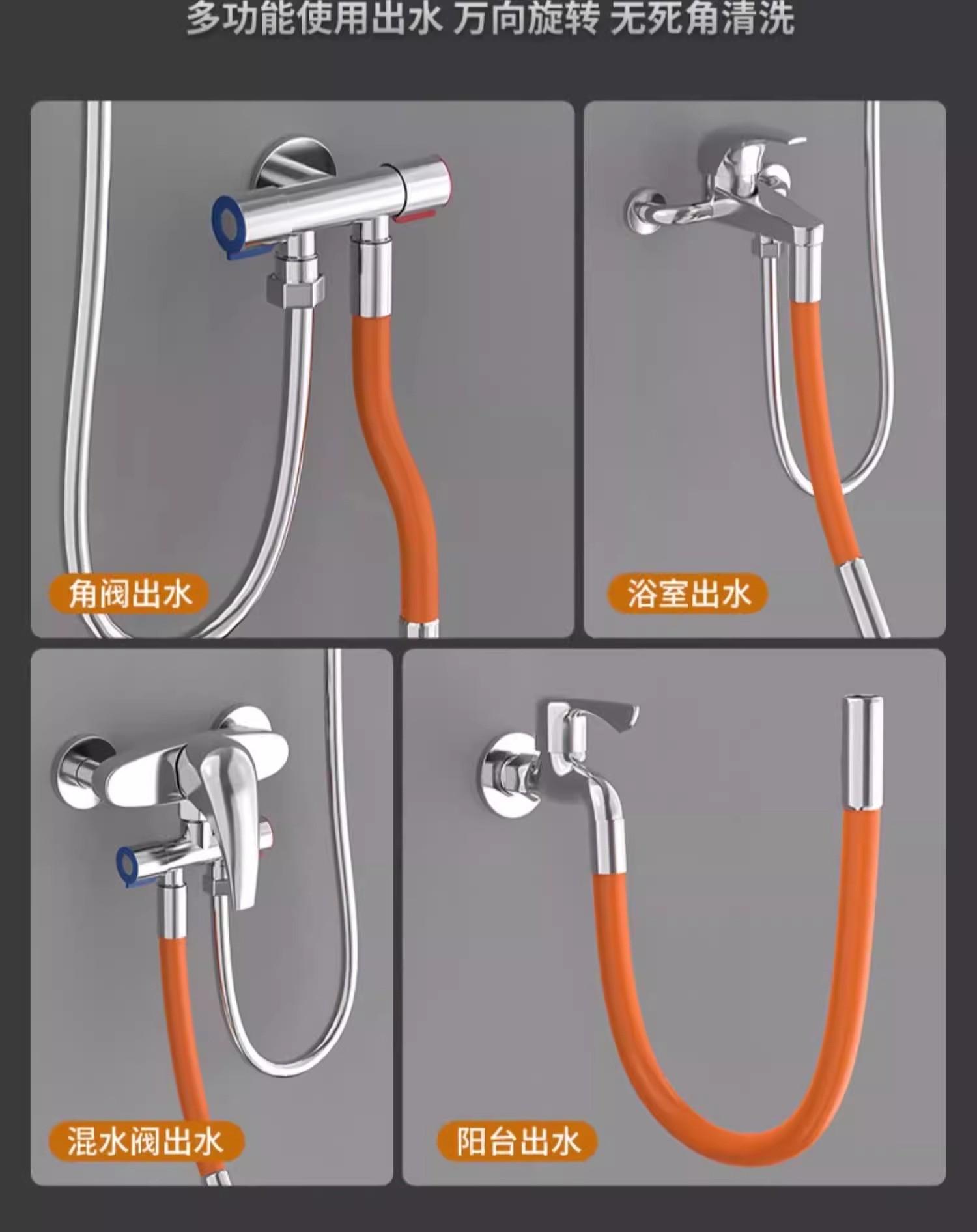 多功能使用出水 万向旋转 无死角清洗

角阀出水

浴室出水

混水阀出水

阳台出水