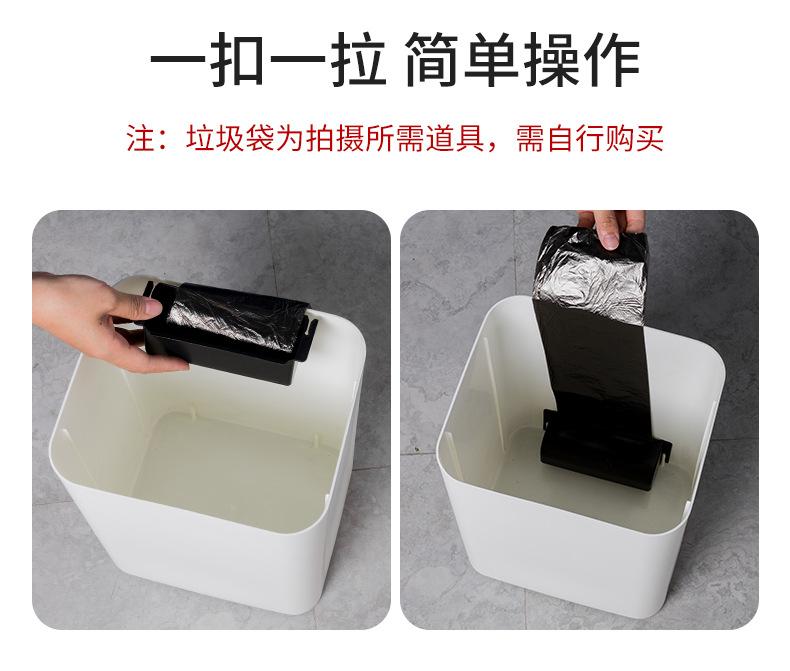 一扣一拉 简单操作

注：垃圾袋为拍摄所需道具，需自行购买