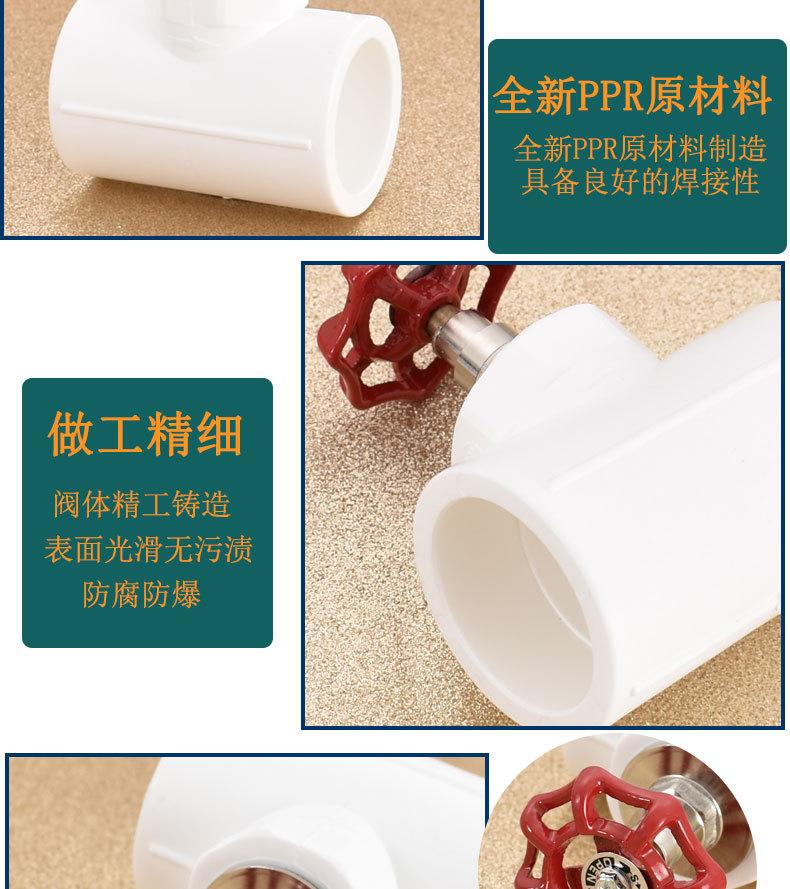 全新PPR原材料

全新PPR原材料制造
具备良好的焊接性

做工精细

阀体精工铸造
表面光滑无污渍
防腐防爆

OPEN