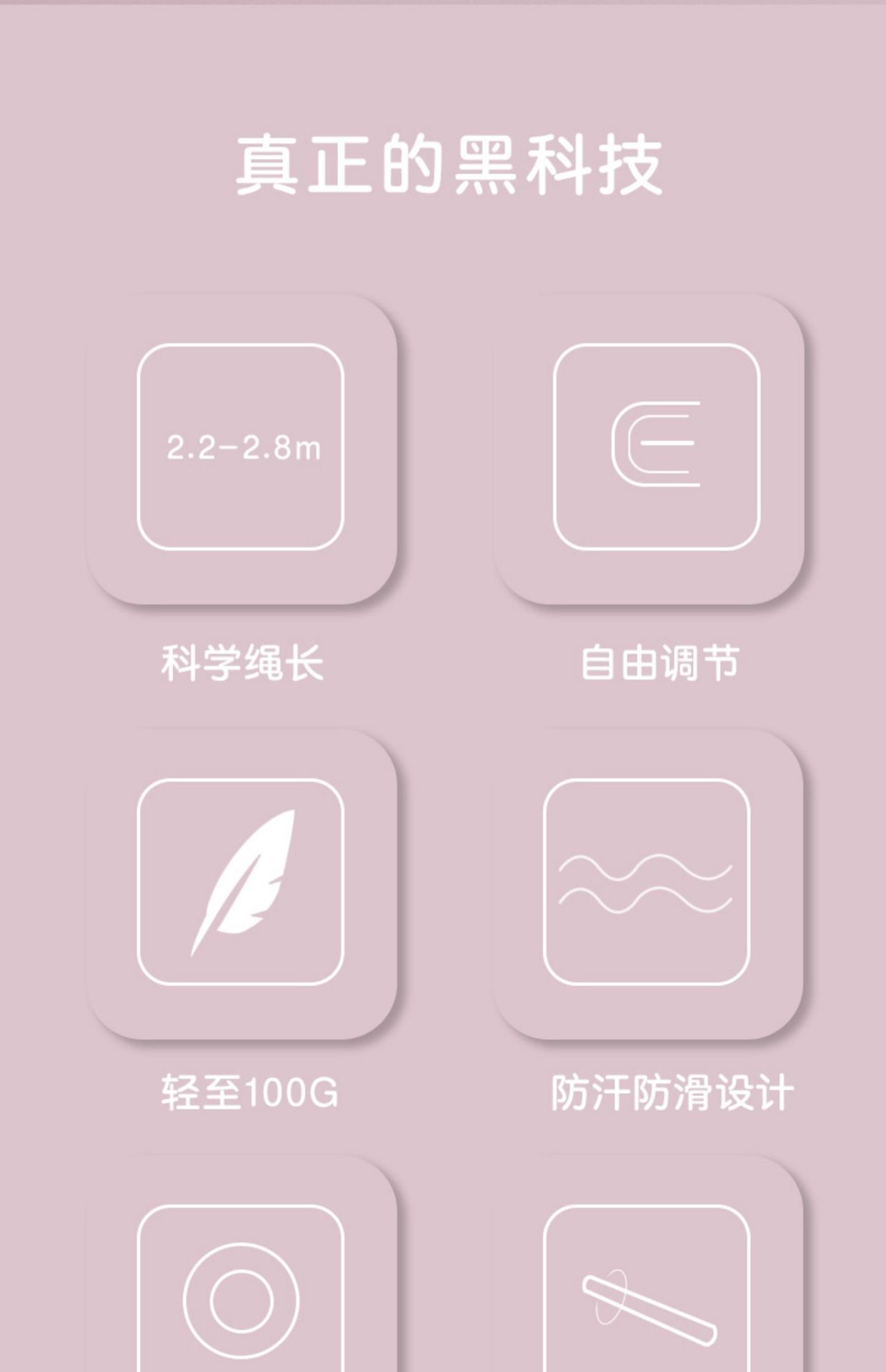 真正的黑科技

2.2-2.8m

科学绳长

自由调节

轻至100G

防汗防滑设计