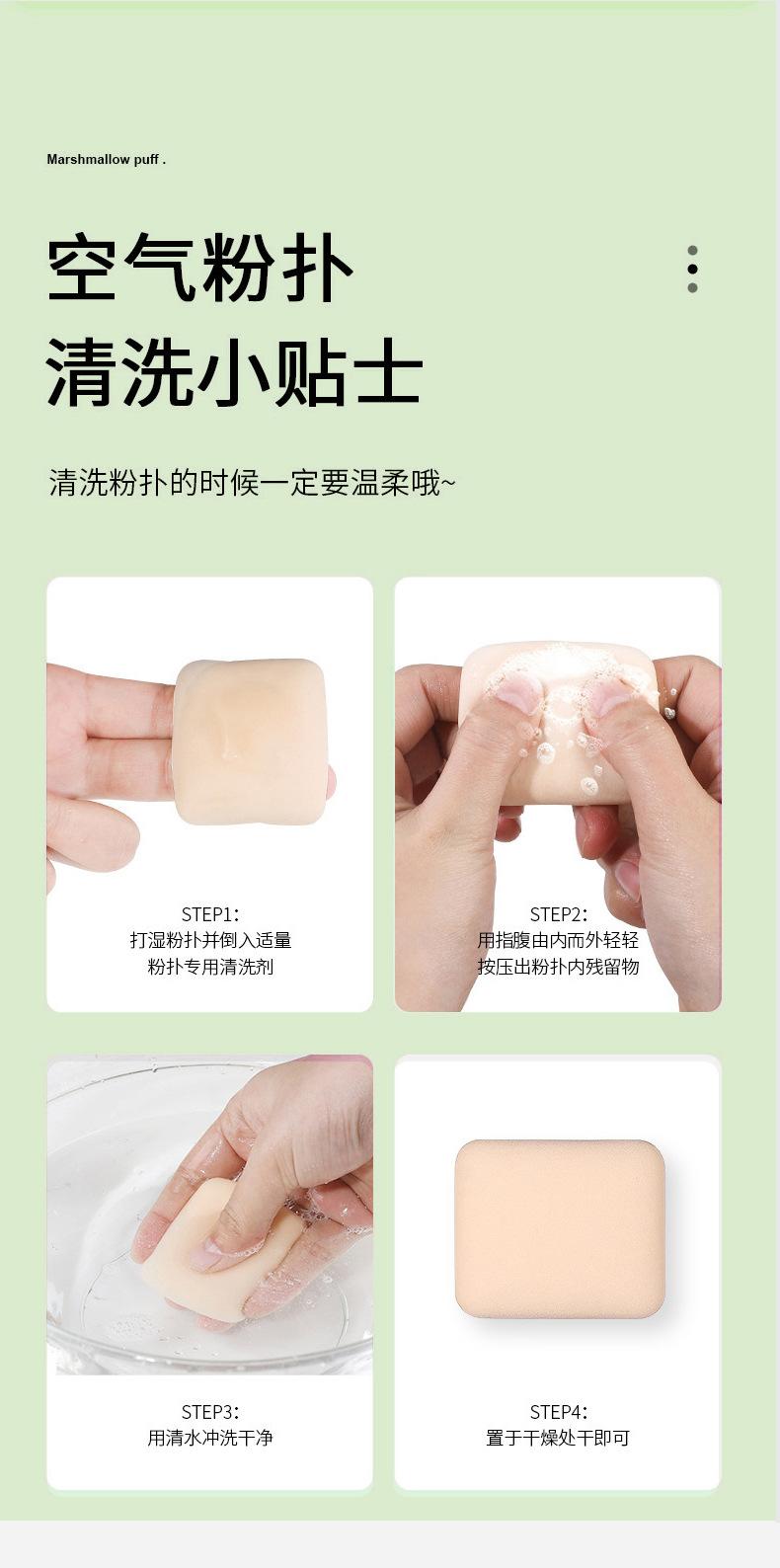 Marshmallow puff .

空气粉扑
清洗小贴士

清洗粉扑的时候一定要温柔哦~

STEP1:
打湿粉扑并倒入适量
粉扑专用清洗剂

STEP2:
用指腹由内而外轻轻
按压出粉扑内残留物

STEP3:
用清水冲洗干净

STEP4:
置于干燥处干即可