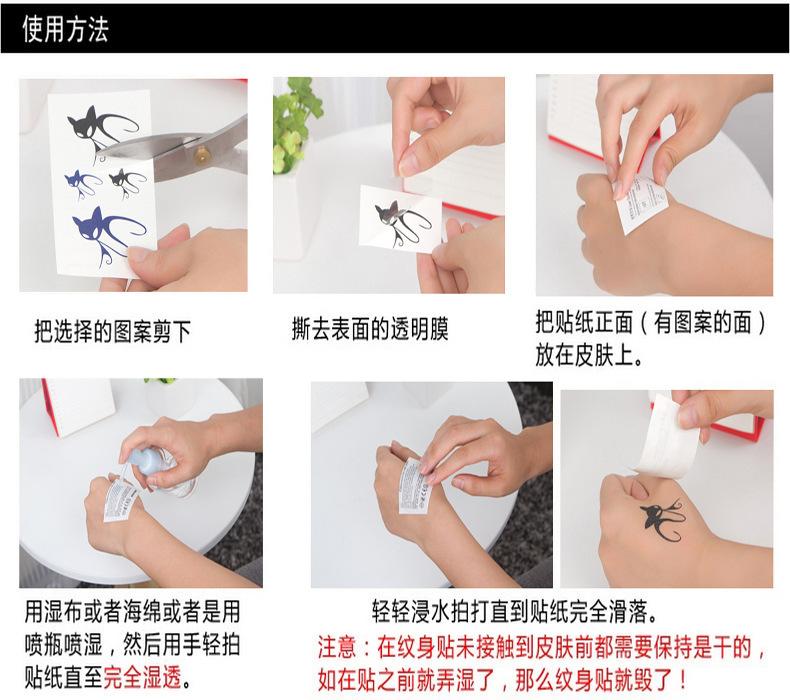 使用方法

把选择的图案剪下

撕去表面的透明膜

把贴纸正面（有图案的面）放在皮肤上。

用湿布或者海绵或者是用喷瓶喷湿，然后用手轻拍贴纸直至完全湿透。

轻轻浸水拍打直到贴纸完全滑落。

注意：在纹身贴未接触到皮肤前都需要保持是干的，如在贴之前就弄湿了，那么纹身贴就毁了！