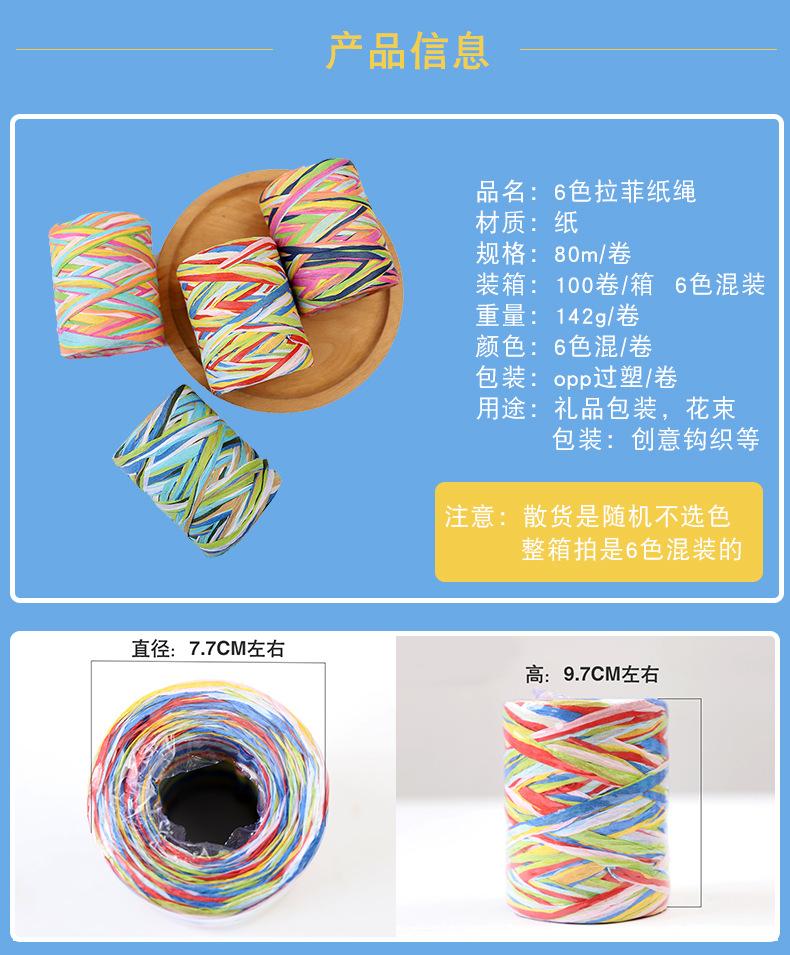 产品信息

品名：6色拉菲纸绳
材质：纸
规格：80m/卷
装箱：100卷/箱 6色混装
重量：142g/卷
颜色：6色混/卷
包装：opp过塑/卷
用途：礼品包装，花束包装：创意钩织等

注意：散货是随机不选色
整箱拍是6色混装的

直径：7.7CM左右

高：9.7CM左右