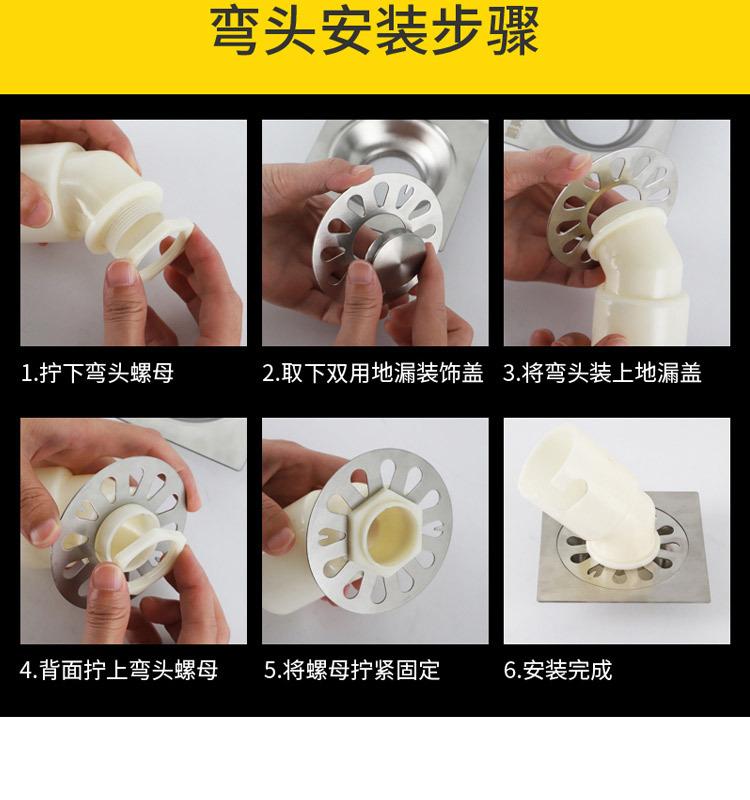 弯头安装步骤

1.拧下弯头螺母

2.取下双用地漏装饰盖

3.将弯头装上地漏盖

4.背面拧上弯头螺母

5.将螺母拧紧固定

6.安装完成