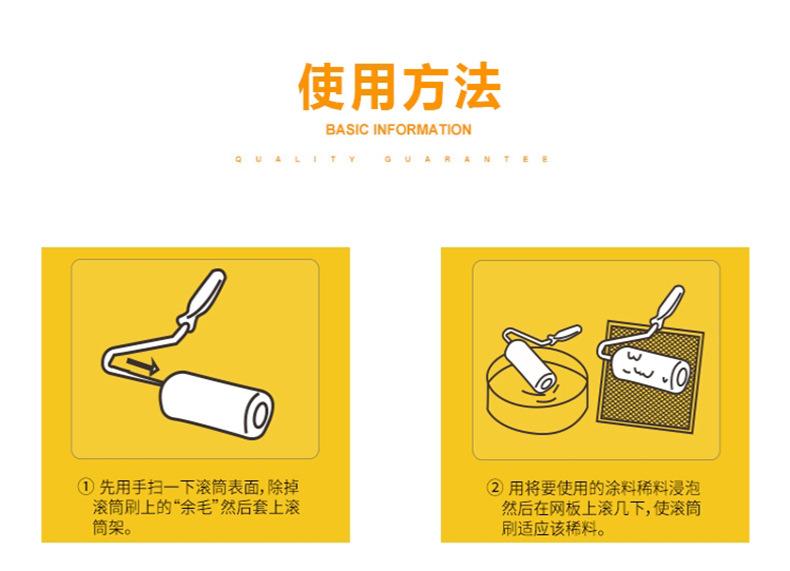 使用方法

BASIC INFORMATION

QUALITY GUARANTEE

① 先用手扫一下滚筒表面，除掉滚筒刷上的“余毛”然后套上滚筒架。

② 用将要使用的涂料稀料浸泡然后在网板上滚几下，使滚筒刷适应该稀料。