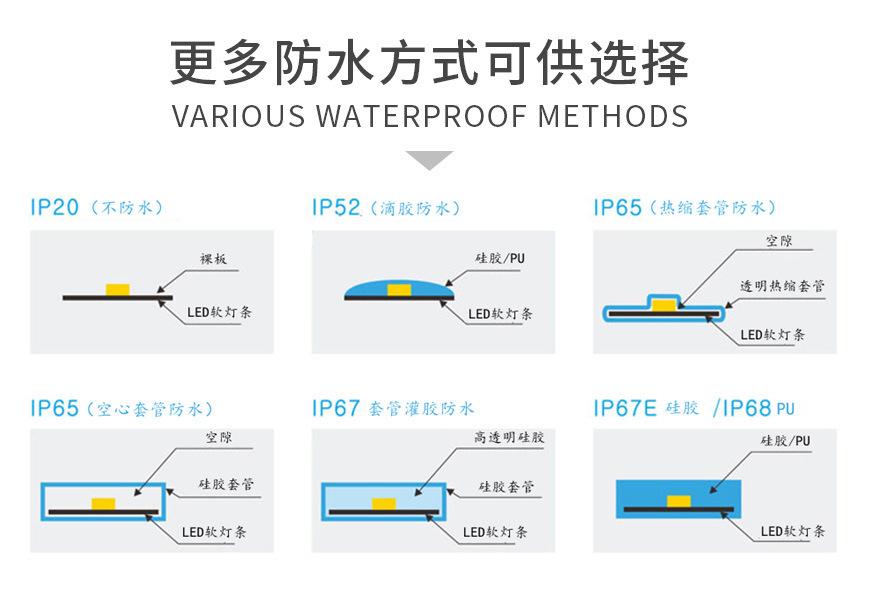 更多防水方式可供选择
VARIOUS WATERPROOF METHODS

IP20（不防水）
裸板
LED软灯条

IP52（滴胶防水）
硅胶/PU
LED软灯条

IP65（热缩套管防水）
空隙
透明热缩套管
LED软灯条

IP65（空心套管防水）
空隙
硅胶套管
LED软灯条

IP67 套管灌胶防水
高透明硅胶
硅胶套管
LED软灯条

IP67E 硅胶 /IP68 PU
硅胶/PU
LED软灯条