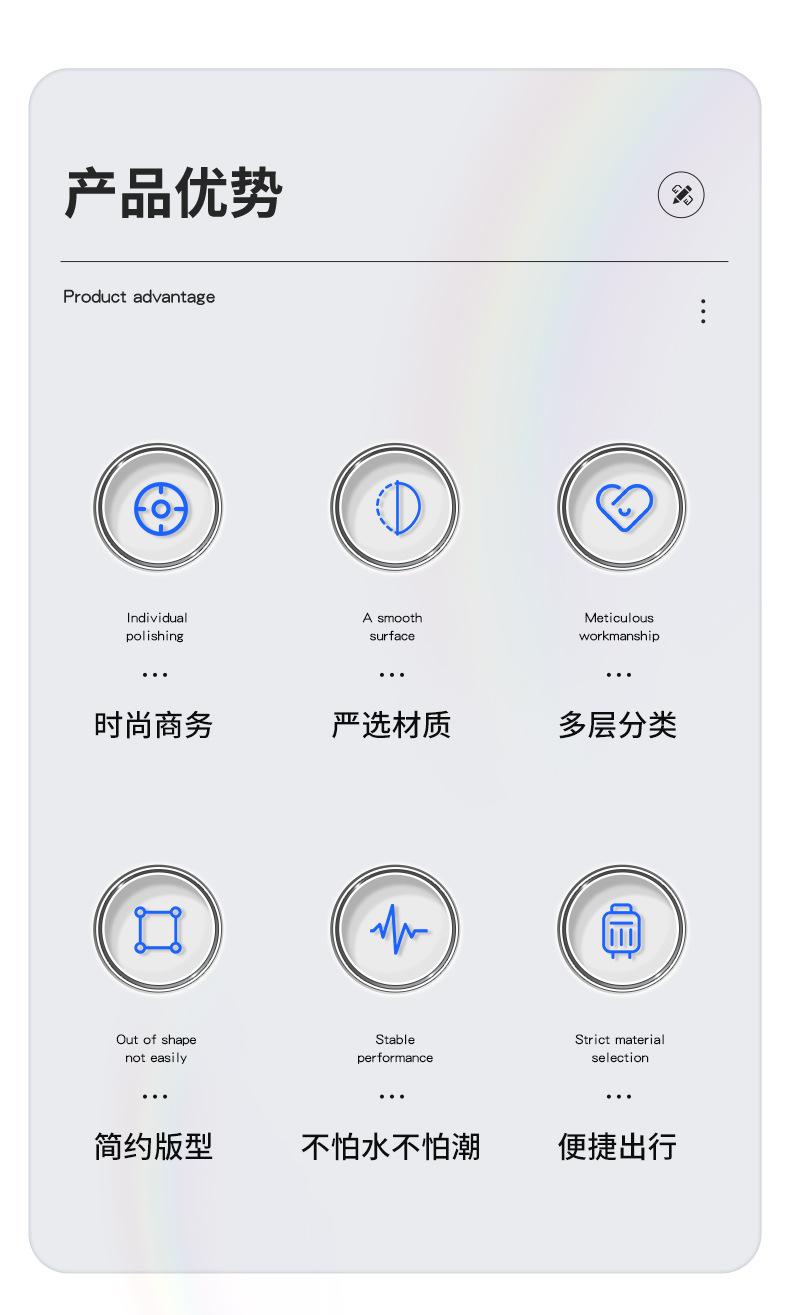 产品优势

Product advantage

Individual polishing

...

时尚商务

A smooth surface

...

严选材质

Meticulous workmanship

...

多层分类

Out of shape not easily

...

简约版型

Stable performance

...

不怕水不怕潮

Strict material selection

...

便捷出行