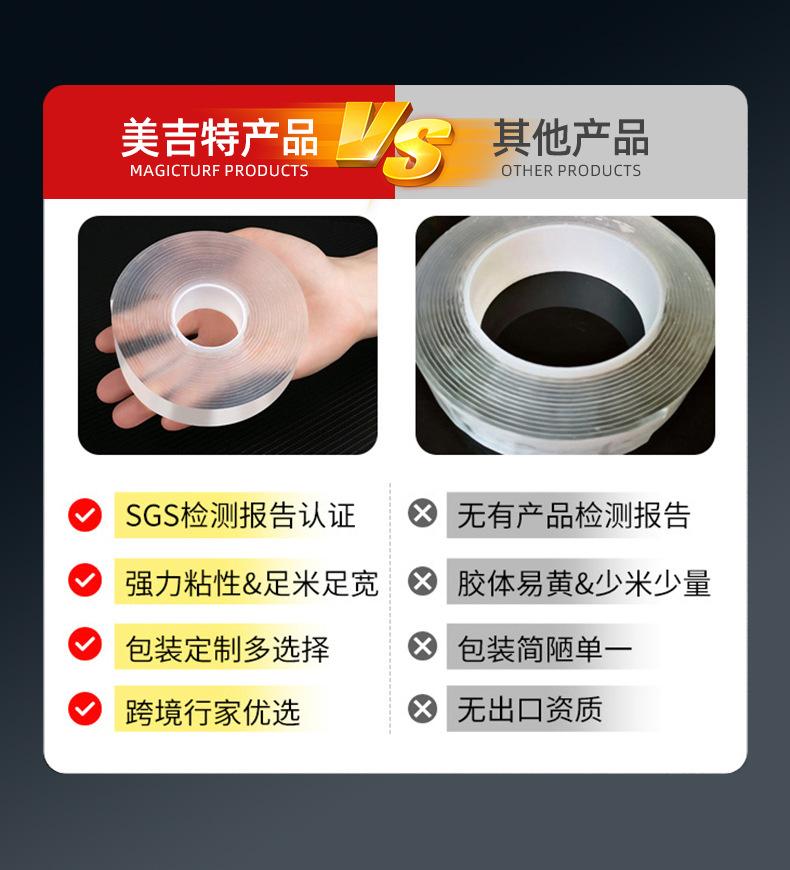 美吉特产品
MAGICTURF PRODUCTS

VS

其他产品
OTHER PRODUCTS

SGS检测报告认证

强力粘性&足米足宽

包装定制多选择

跨境行家优选

无有产品检测报告

胶体易黄&少米少量

包装简陋单一

无出口资质