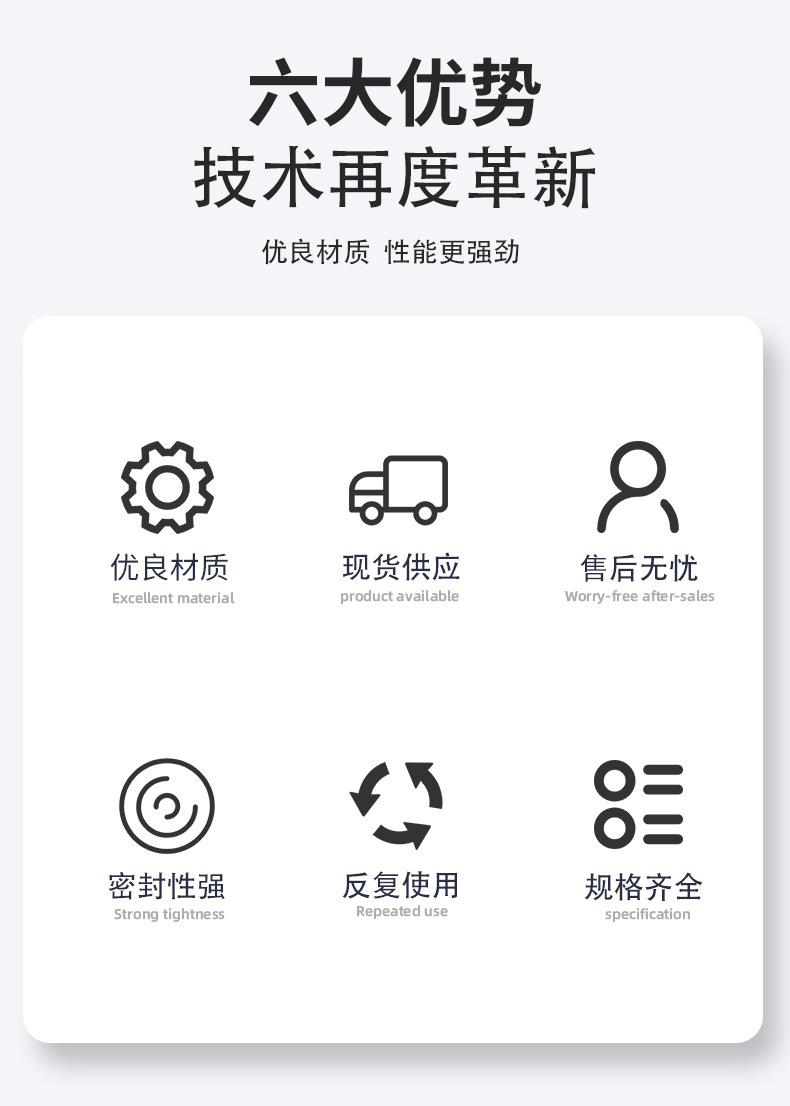 六大优势
技术再度革新

优良材质 性能更强劲

优良材质
Excellent material

现货供应
product available

售后无忧
Worry-free after-sales

密封性强
Strong tightness

反复使用
Repeated use

规格齐全
specification