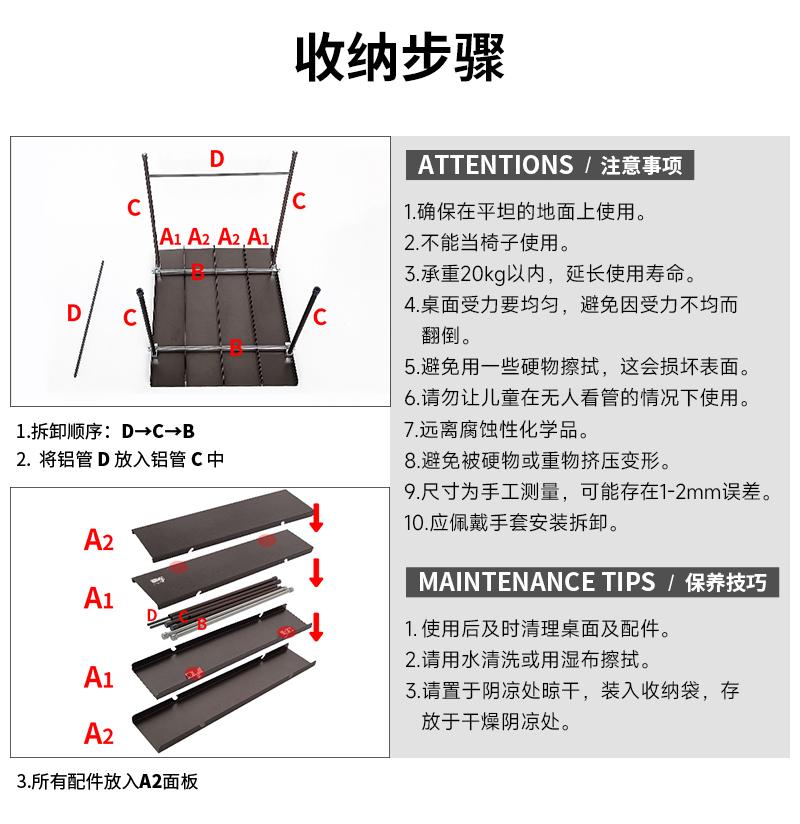 收纳步骤

D
C
C
A1 A2 A2 A1
B
D
C
C
B

1.拆卸顺序：D→C→B
2. 将铝管 D 放入铝管 C 中

A2
A1
D C B
A1
A2

3.所有配件放入A2面板

ATTENTIONS / 注意事项

1.确保在平坦的地面上使用。
2.不能当椅子使用。
3.承重20kg以内，延长使用寿命。
4.桌面受力要均匀，避免因受力不均而翻倒。
5.避免用一些硬物擦拭，这会损坏表面。
6.请勿让儿童在无人看管的情况下使用。
7.远离腐蚀性化学品。
8.避免被硬物或重物挤压变形。
9.尺寸为手工测量，可能存在1-2mm误差。
10.应佩戴手套安装拆卸。

MAINTENANCE TIPS / 保养技巧

1. 使用后及时清理桌面及配件。
2.请用水清洗或用湿布擦拭。
3.请置于阴凉处晾干，装入收纳袋，存放于干燥阴凉处。