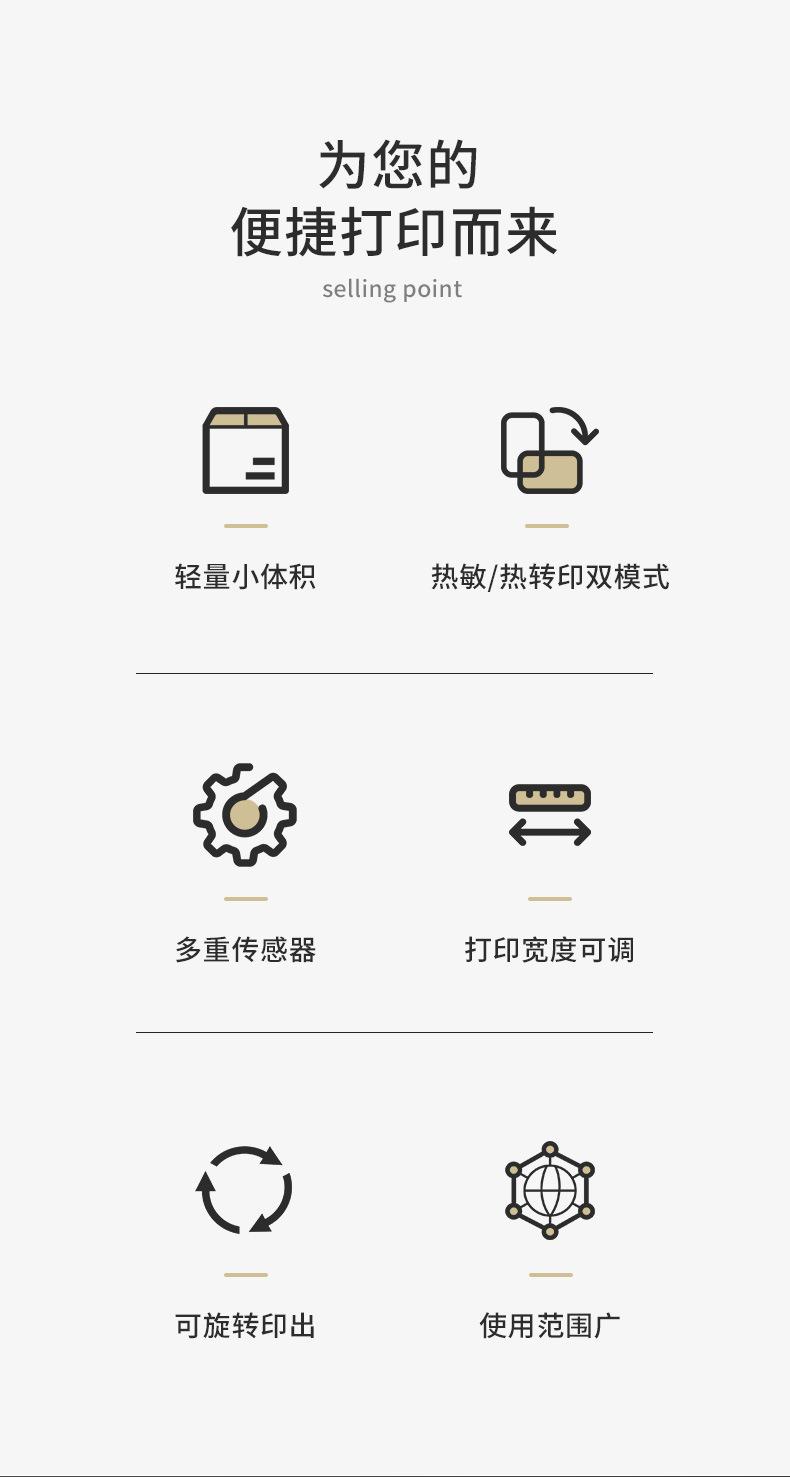 为您的
便捷打印而来
selling point

轻量小体积

热敏/热转印双模式

多重传感器

打印宽度可调

可旋转印出

使用范围广