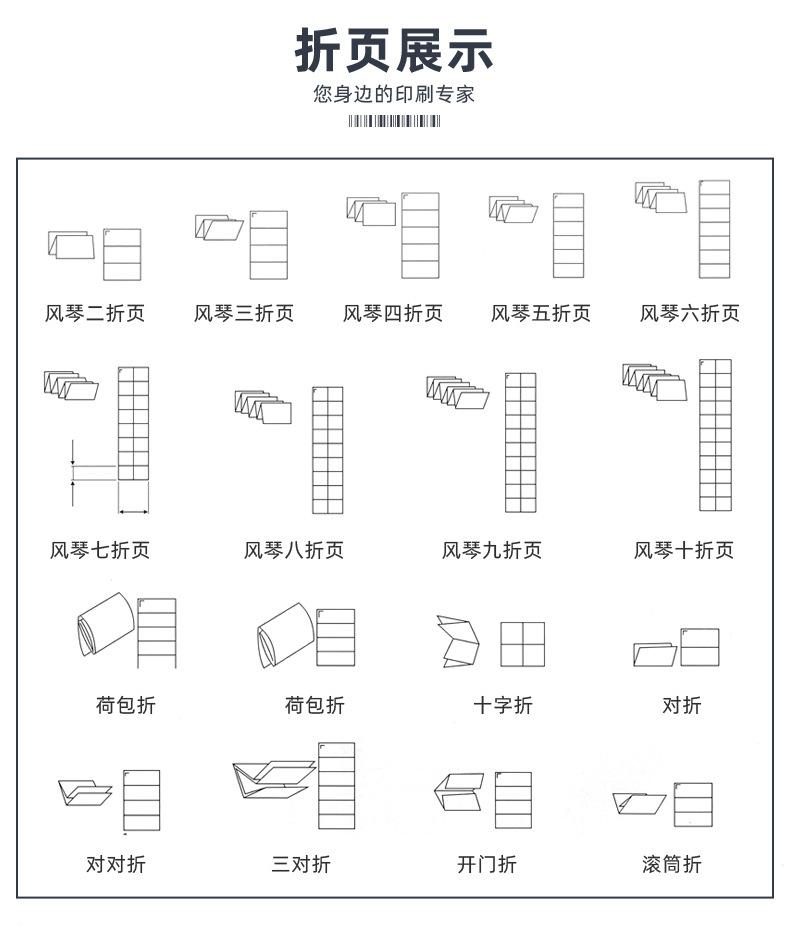 折页展示

您身边的印刷专家

风琴二折页
风琴三折页
风琴四折页
风琴五折页
风琴六折页

风琴七折页
风琴八折页
风琴九折页
风琴十折页

荷包折
荷包折
十字折
对折

对对折
三对折
开门折
滚筒折