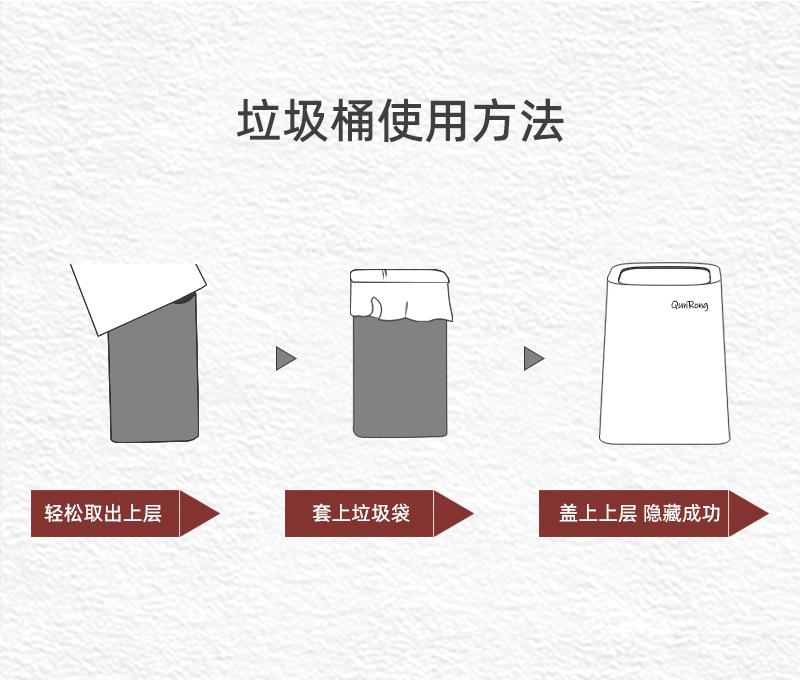 垃圾桶使用方法

QunRong

轻松取出上层

套上垃圾袋

盖上上层 隐藏成功