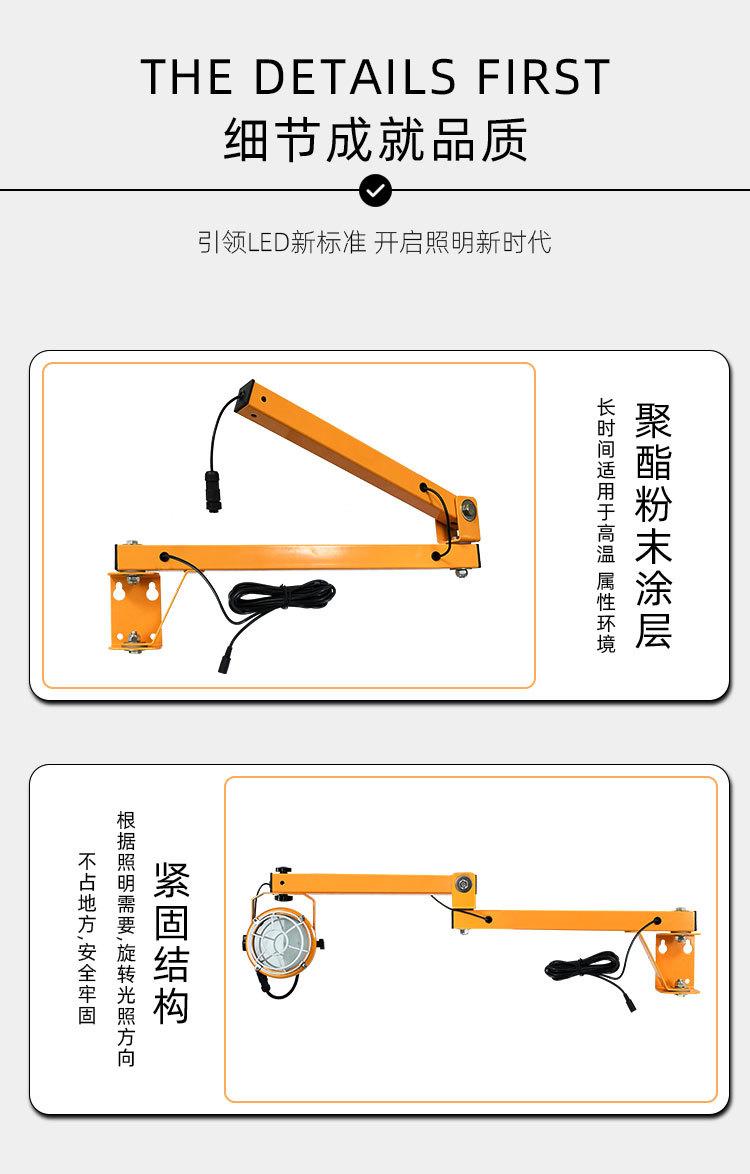 THE DETAILS FIRST
细节成就品质

引领LED新标准 开启照明新时代

聚酯粉末涂层
长时间适用于高温 属性环境

紧固结构
根据照明需要，旋转光照方向
不占地方，安全牢固