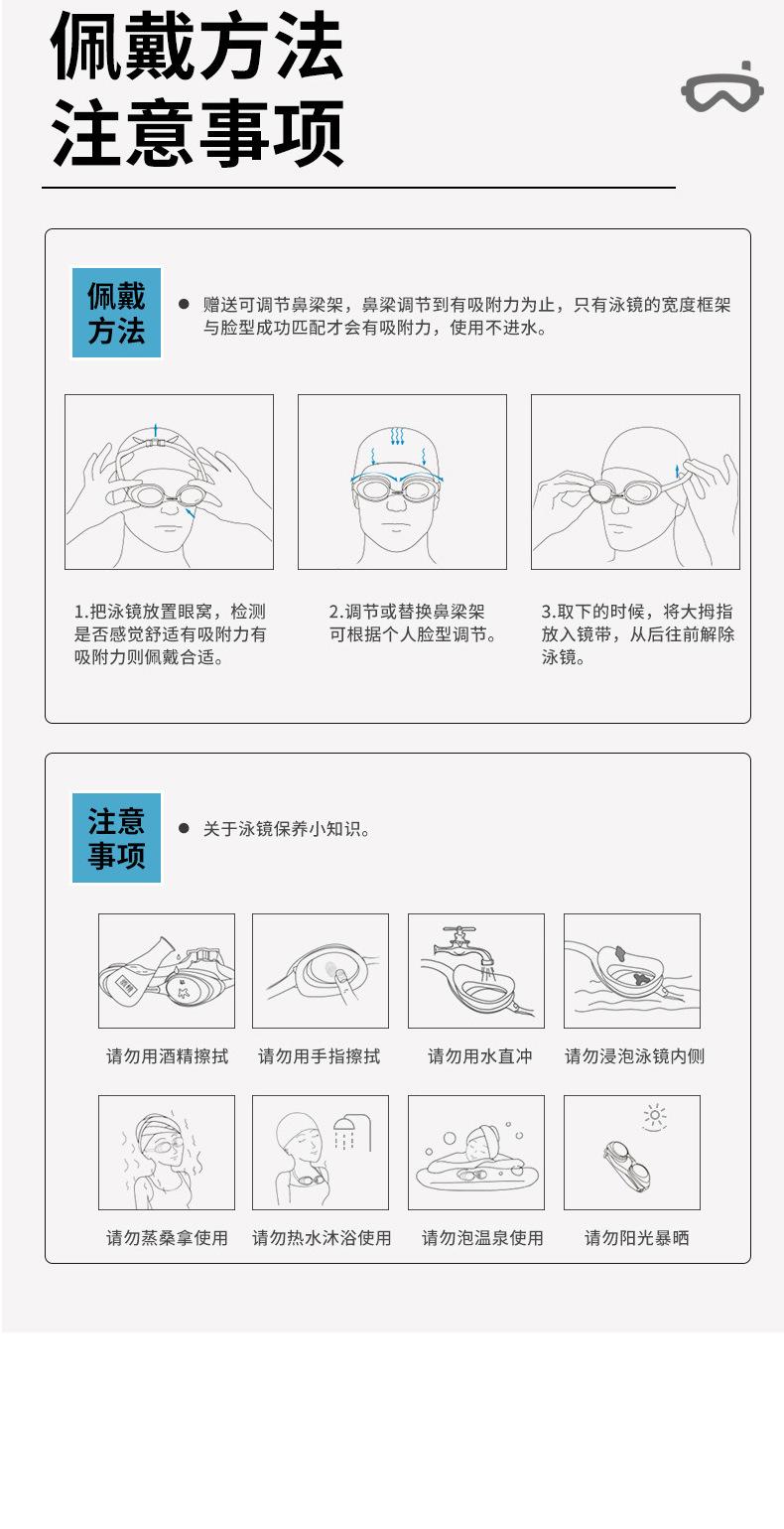 佩戴方法
注意事项

佩戴方法

● 赠送可调节鼻梁架，鼻梁调节到有吸附力为止，只有泳镜的宽度框架与脸型成功匹配才会有吸附力，使用不进水。

1.把泳镜放置眼窝，检测是否感觉舒适有吸附力有吸附力则佩戴合适。

2.调节或替换鼻梁架可根据个人脸型调节。

3.取下的时候，将大拇指放入镜带，从后往前解除泳镜。

注意事项

● 关于泳镜保养小知识。

请勿用酒精擦拭

请勿用手指擦拭

请勿用水直冲

请勿浸泡泳镜内侧

请勿蒸桑拿使用

请勿热水沐浴使用

请勿泡温泉使用

请勿阳光暴晒