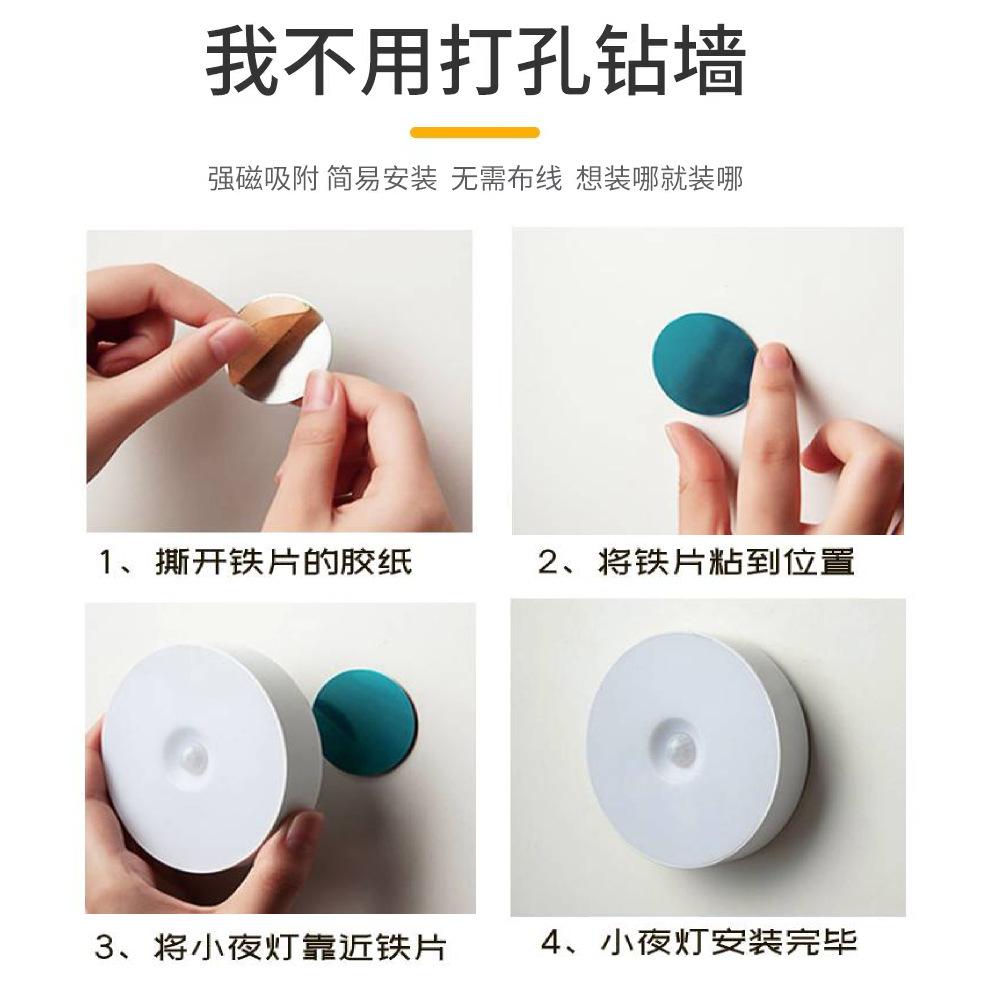 我不用打孔钻墙

强磁吸附 简易安装 无需布线 想装哪就装哪

1、撕开铁片的胶纸

2、将铁片粘到位置

3、将小夜灯靠近铁片

4、小夜灯安装完毕