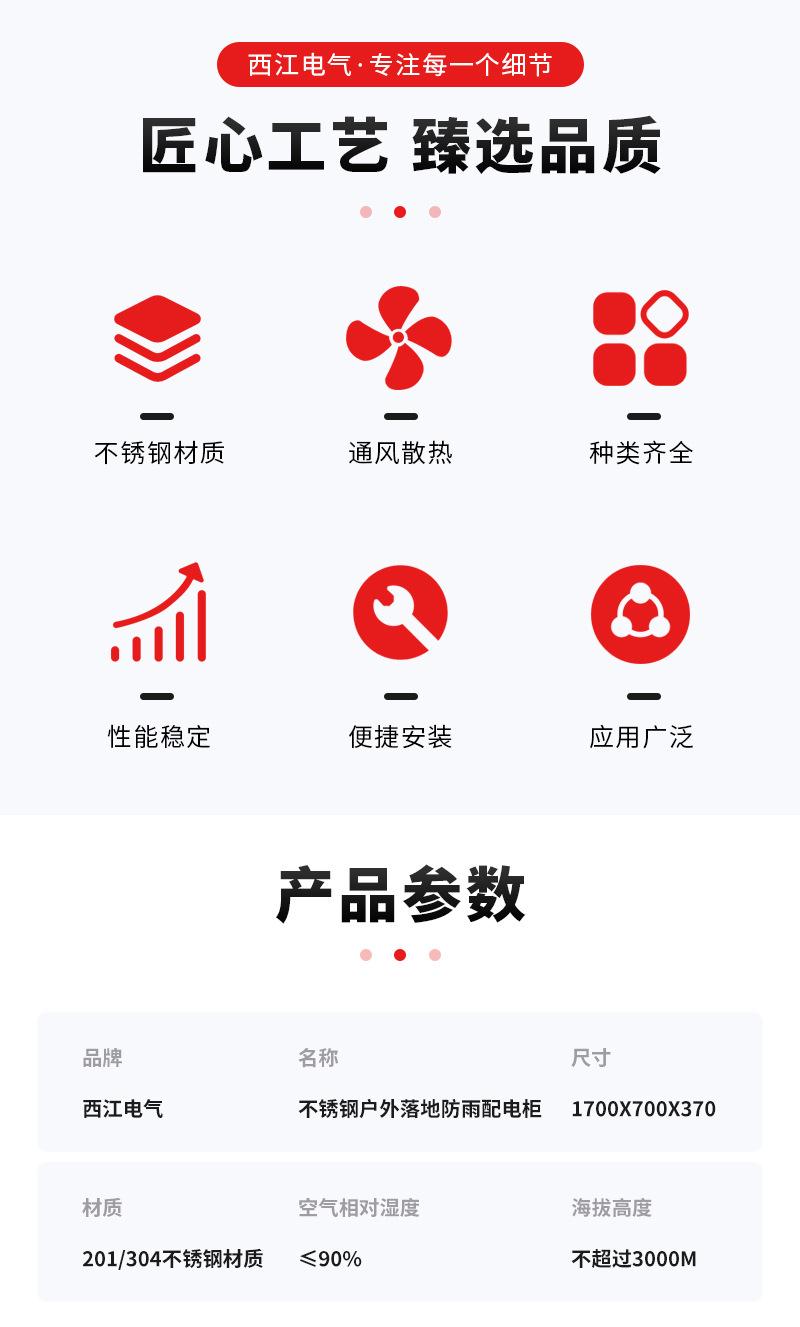 西江电气·专注每一个细节

匠心工艺 臻选品质

不锈钢材质

通风散热

种类齐全

性能稳定

便捷安装

应用广泛

产品参数

品牌
西江电气

名称
不锈钢户外落地防雨配电柜

尺寸
1700X700X370

材质
201/304不锈钢材质

空气相对湿度
≤90%

海拔高度
不超过3000M