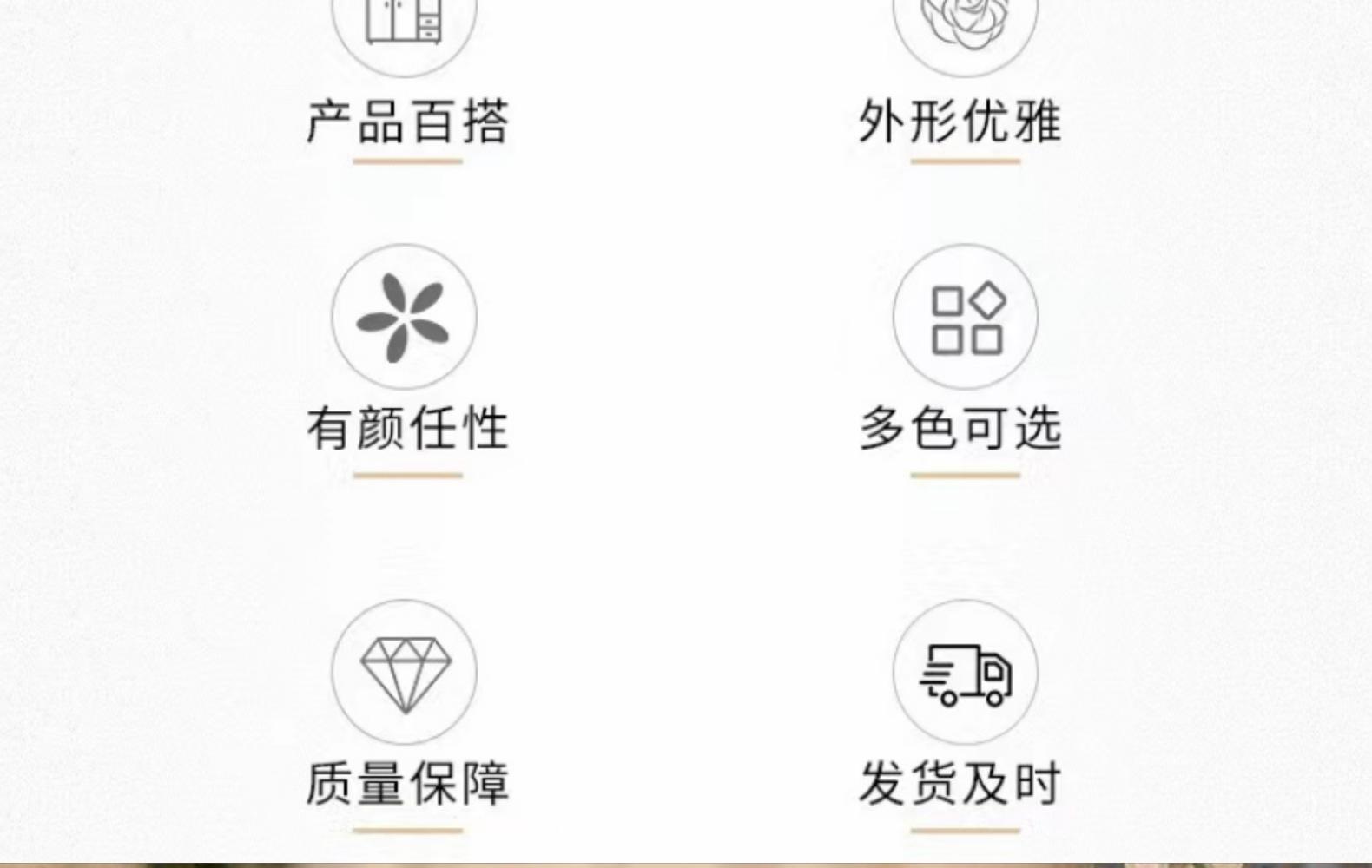 产品百搭

外形优雅

有颜任性

多色可选

质量保障

发货及时