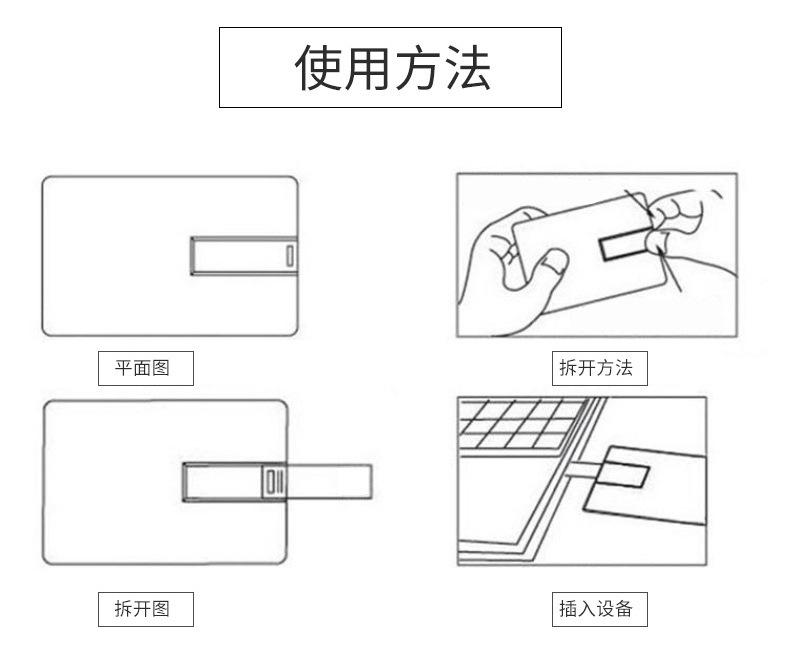 使用方法

平面图

拆开方法

拆开图

插入设备