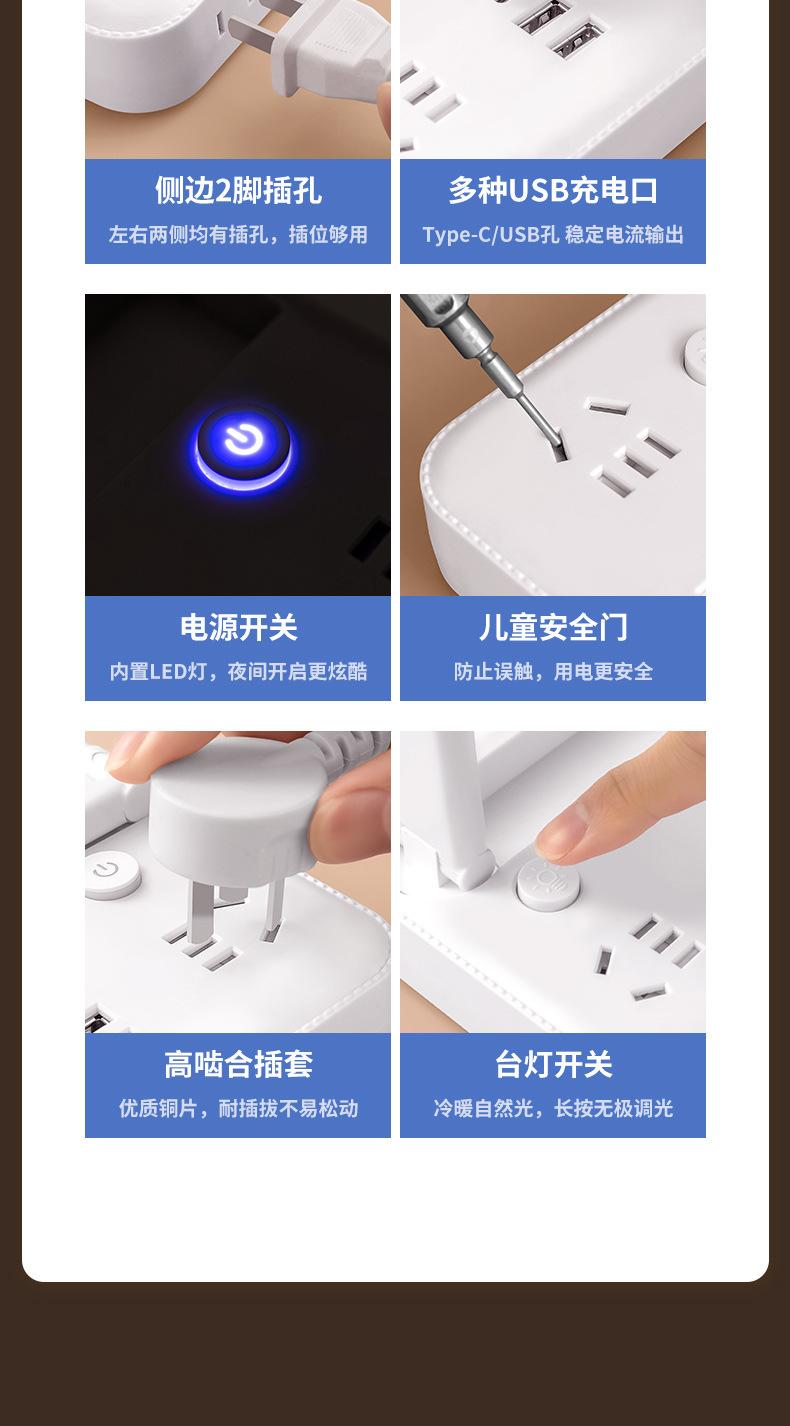 侧边2脚插孔
左右两侧均有插孔，插位够用

多种USB充电口
Type-C/USB孔 稳定电流输出

电源开关
内置LED灯，夜间开启更炫酷

儿童安全门
防止误触，用电更安全

高啮合插套
优质铜片，耐插拔不易松动

台灯开关
冷暖自然光，长按无极调光