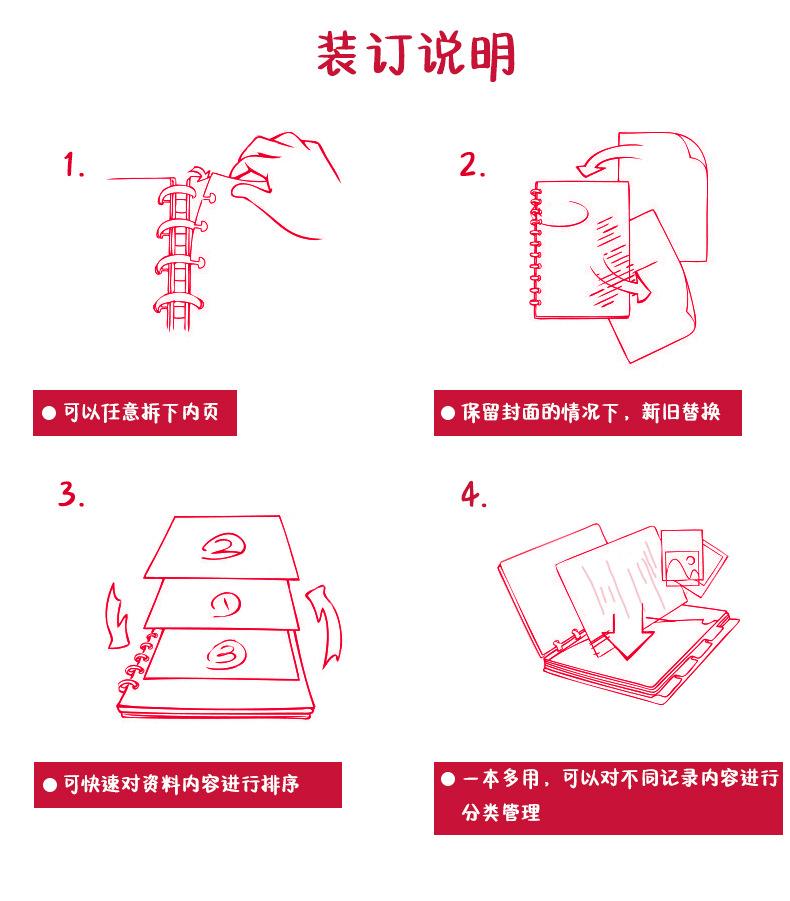 装订说明

1.

● 可以任意拆下内页

2.

● 保留封面的情况下，新旧替换

3.

②

①

③

● 可快速对资料内容进行排序

4.

● 一本多用，可以对不同记录内容进行分类管理