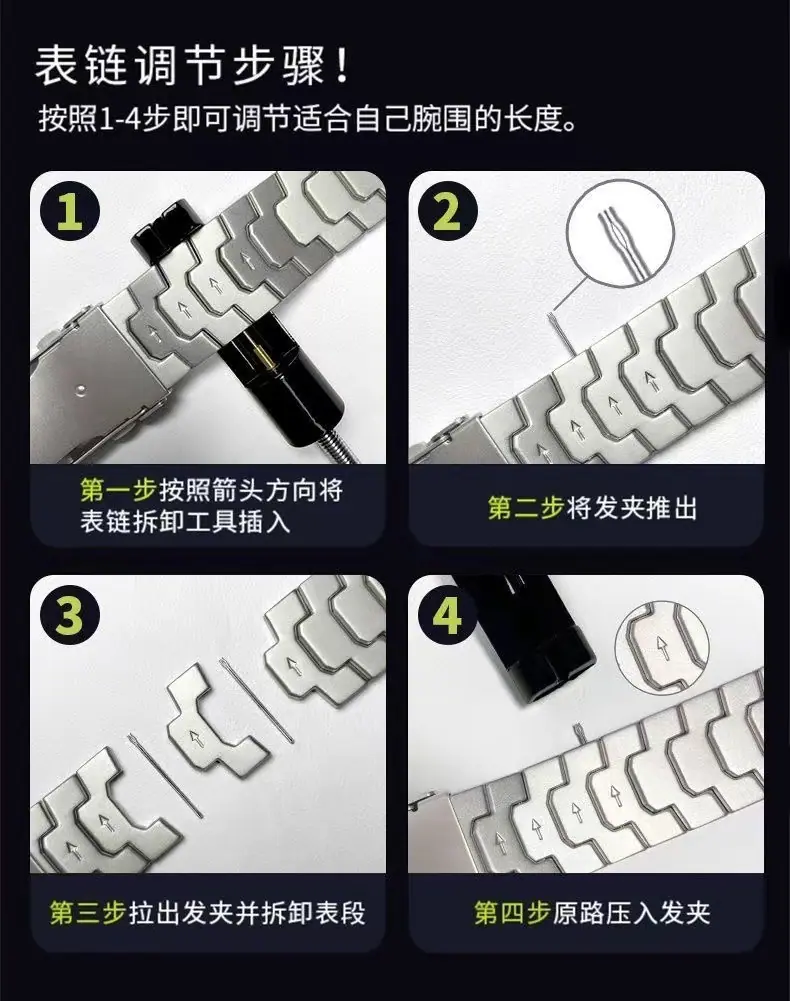 表链调节步骤！
按照1-4步即可调节适合自己腕围的长度。

1
第一步按照箭头方向将表链拆卸工具插入

2
第二步将发夹推出

3
第三步拉出发夹并拆卸表段

4
第四步原路压入发夹