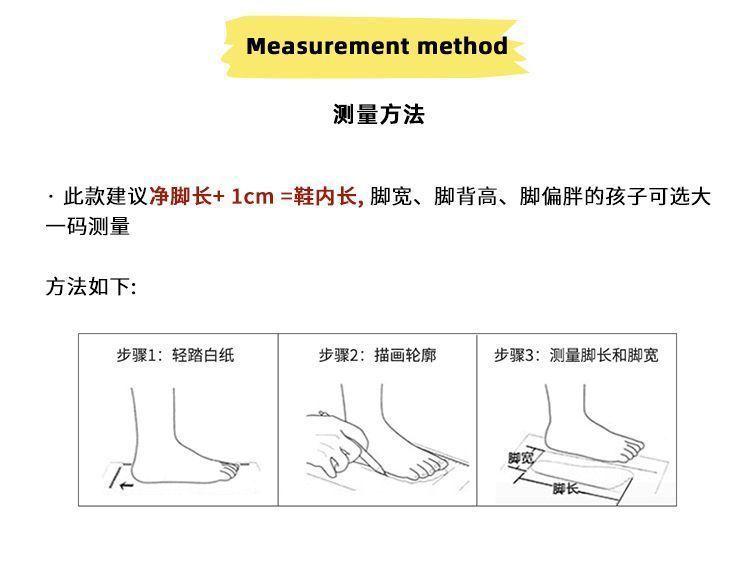 Measurement method

测量方法

· 此款建议净脚长+ 1cm =鞋内长, 脚宽、脚背高、脚偏胖的孩子可选大一码测量

方法如下:

步骤1：轻踏白纸

步骤2：描画轮廓

步骤3：测量脚长和脚宽

脚宽

脚长