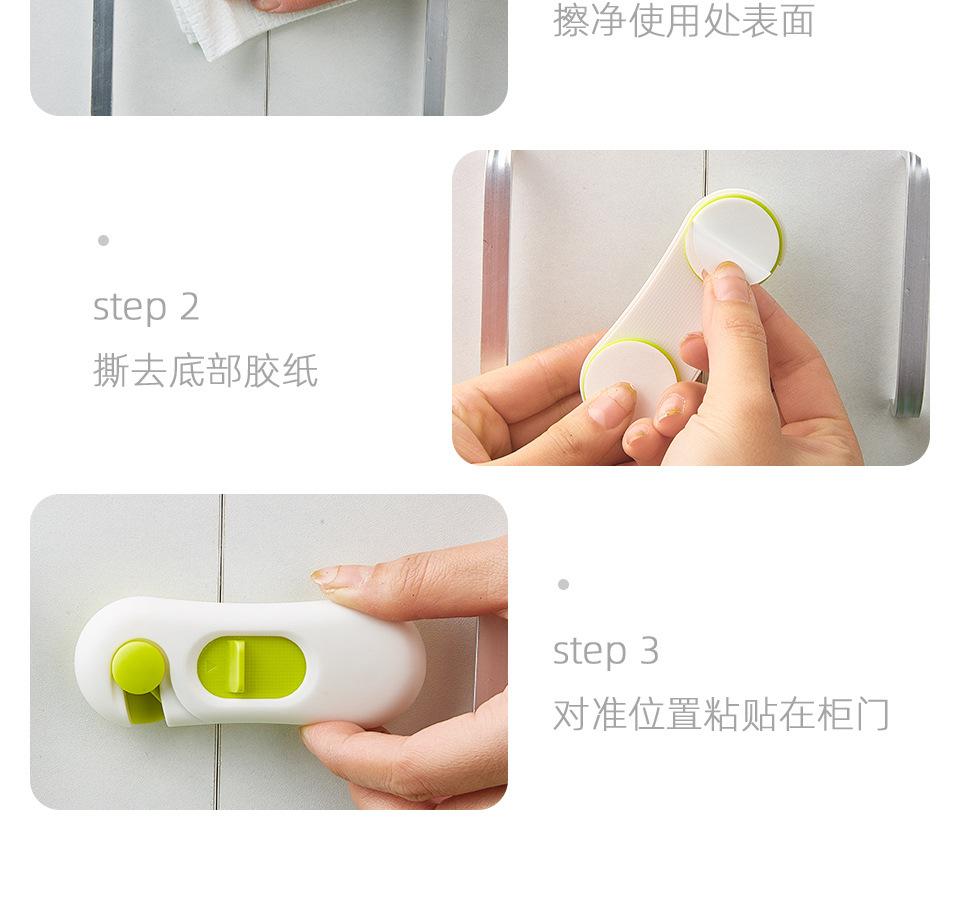 擦净使用处表面

step 2
撕去底部胶纸

step 3
对准位置粘贴在柜门