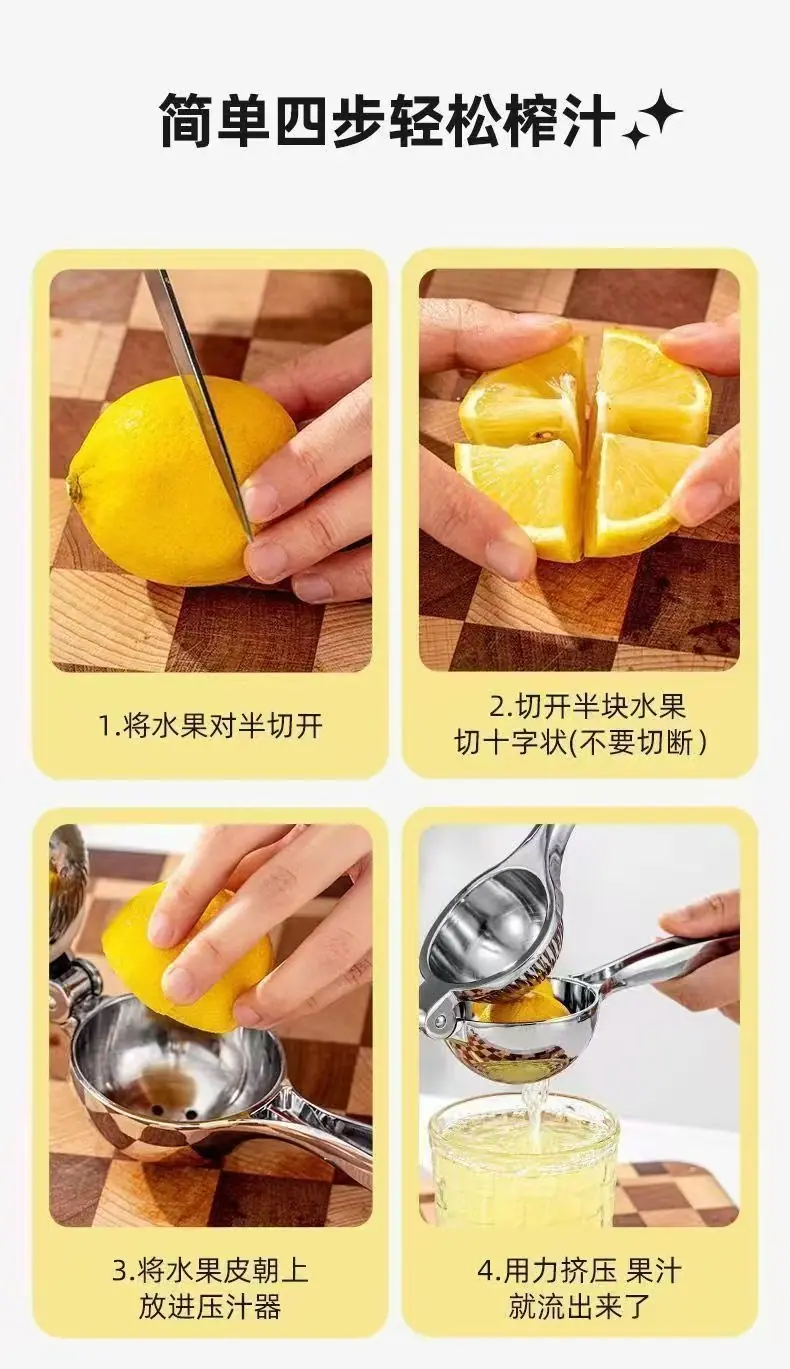 简单四步轻松榨汁

1.将水果对半切开

2.切开半块水果
切十字状(不要切断)

3.将水果皮朝上
放进压汁器

4.用力挤压 果汁
就流出来了