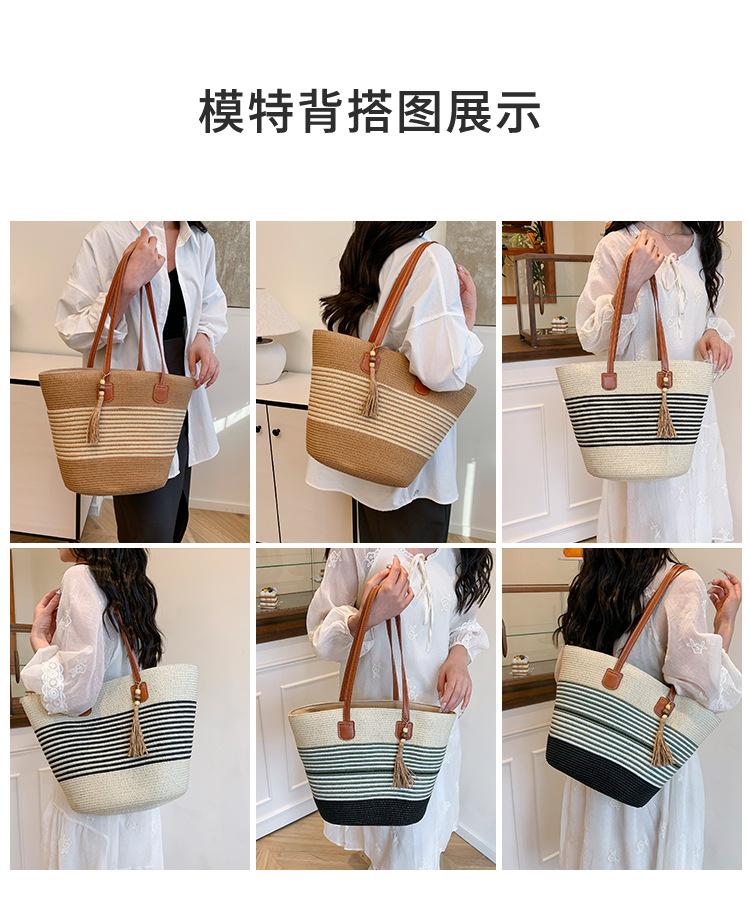 模特背搭图展示