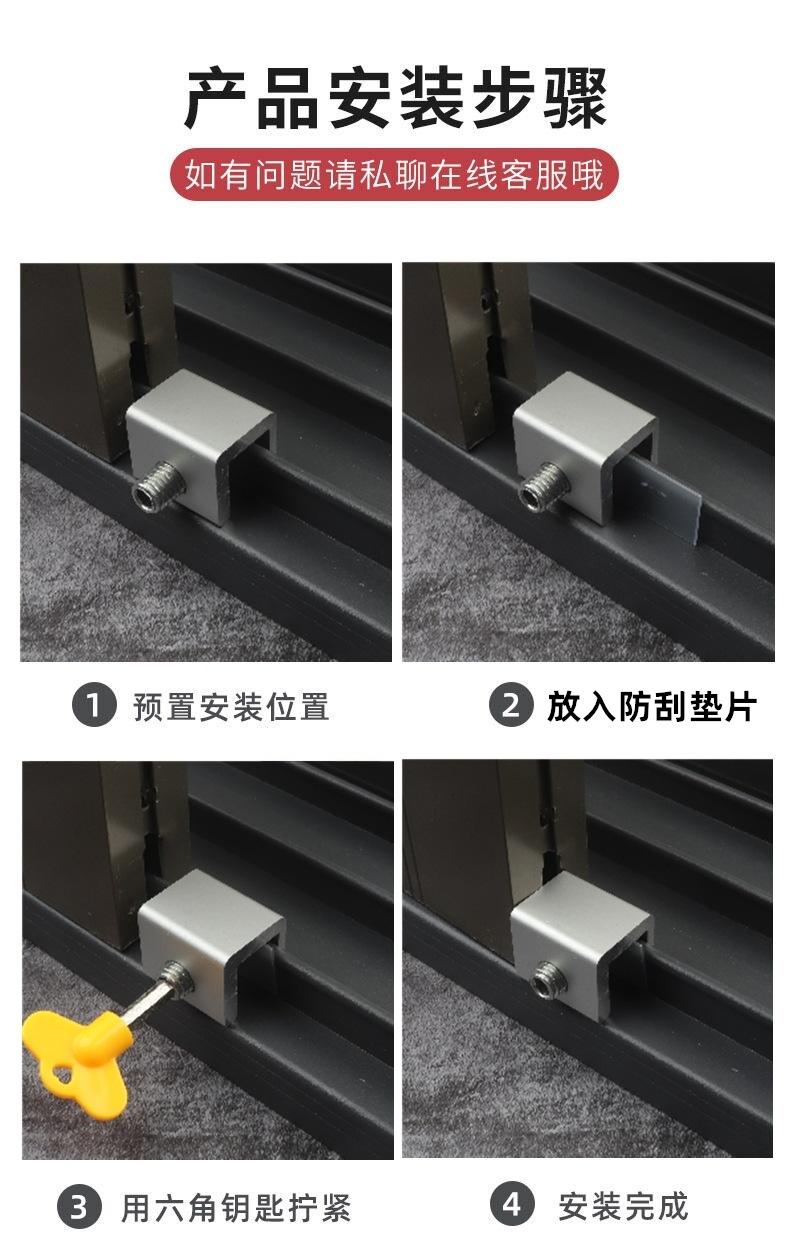 产品安装步骤

如有问题请私聊在线客服哦

1 预置安装位置

2 放入防刮垫片

3 用六角钥匙拧紧

4 安装完成