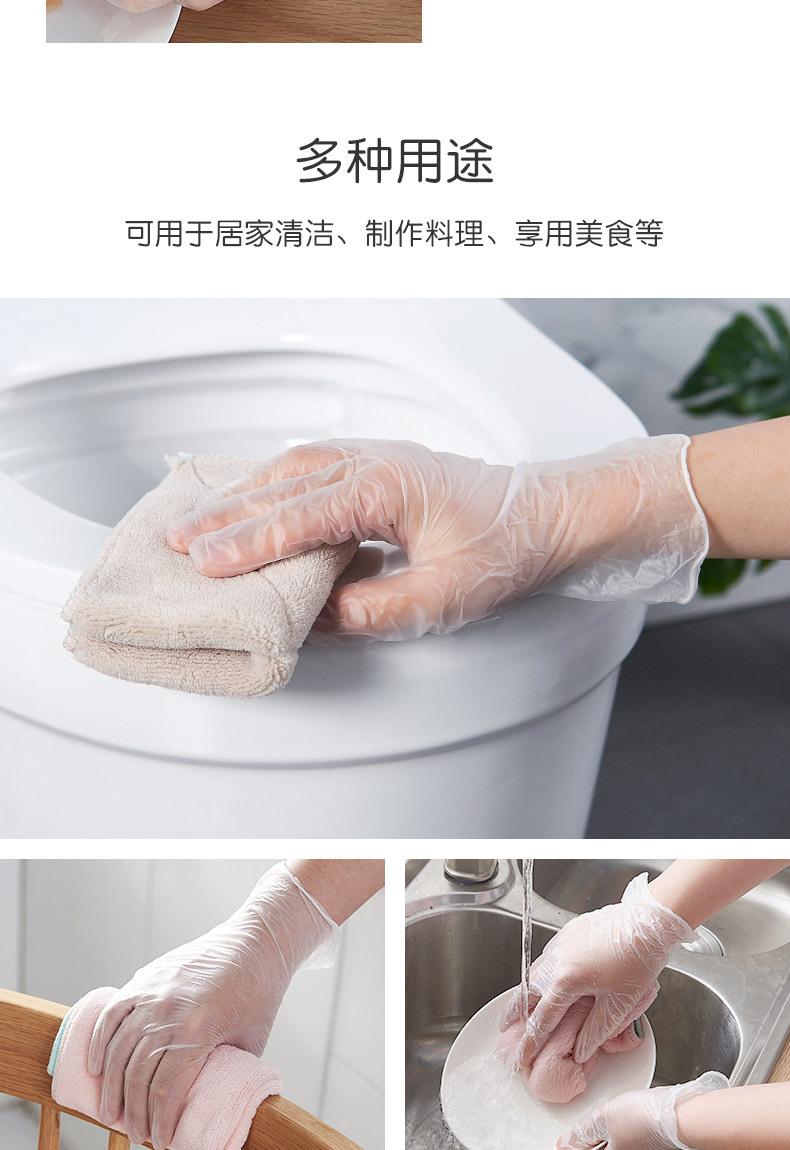 多种用途

可用于居家清洁、制作料理、享用美食等