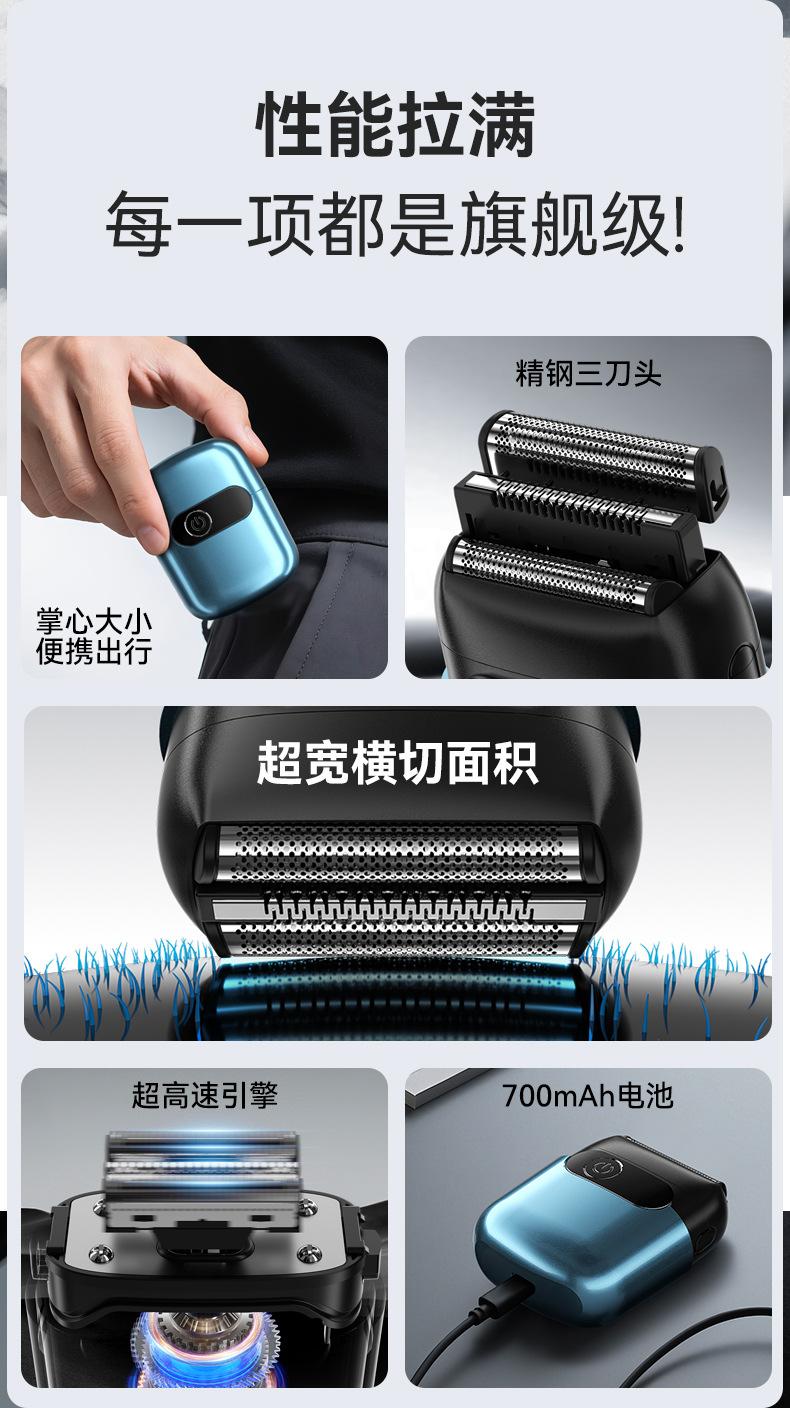 性能拉满
每一项都是旗舰级!

掌心大小
便携出行

精钢三刀头

超宽横切面积

超高速引擎

700mAh电池