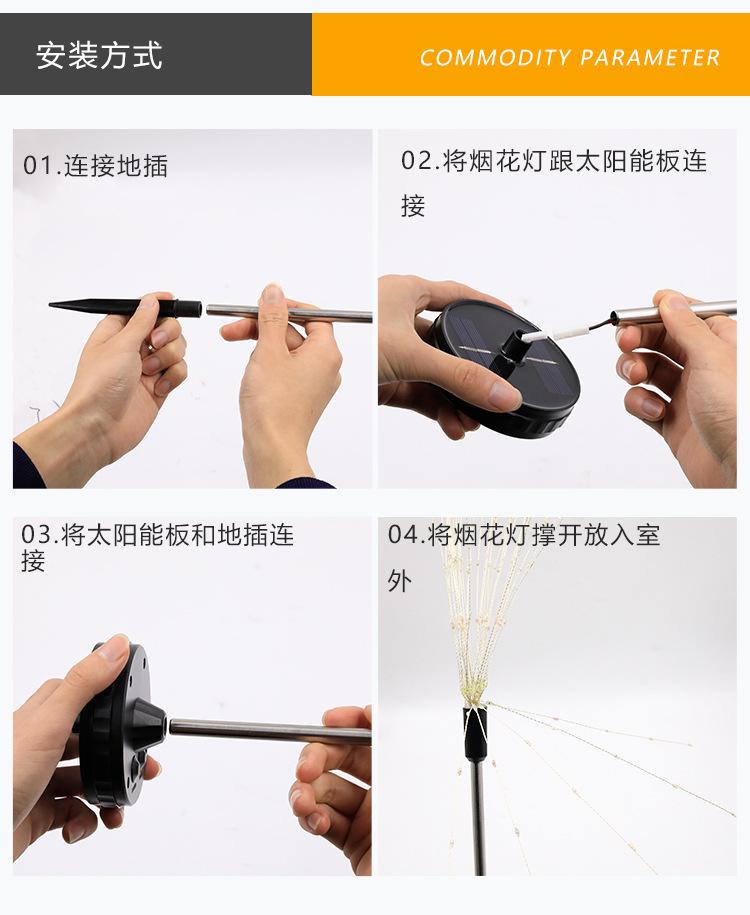 安装方式

COMMODITY PARAMETER

01.连接地插

02.将烟花灯跟太阳能板连接

03.将太阳能板和地插连接

04.将烟花灯撑开放入室外