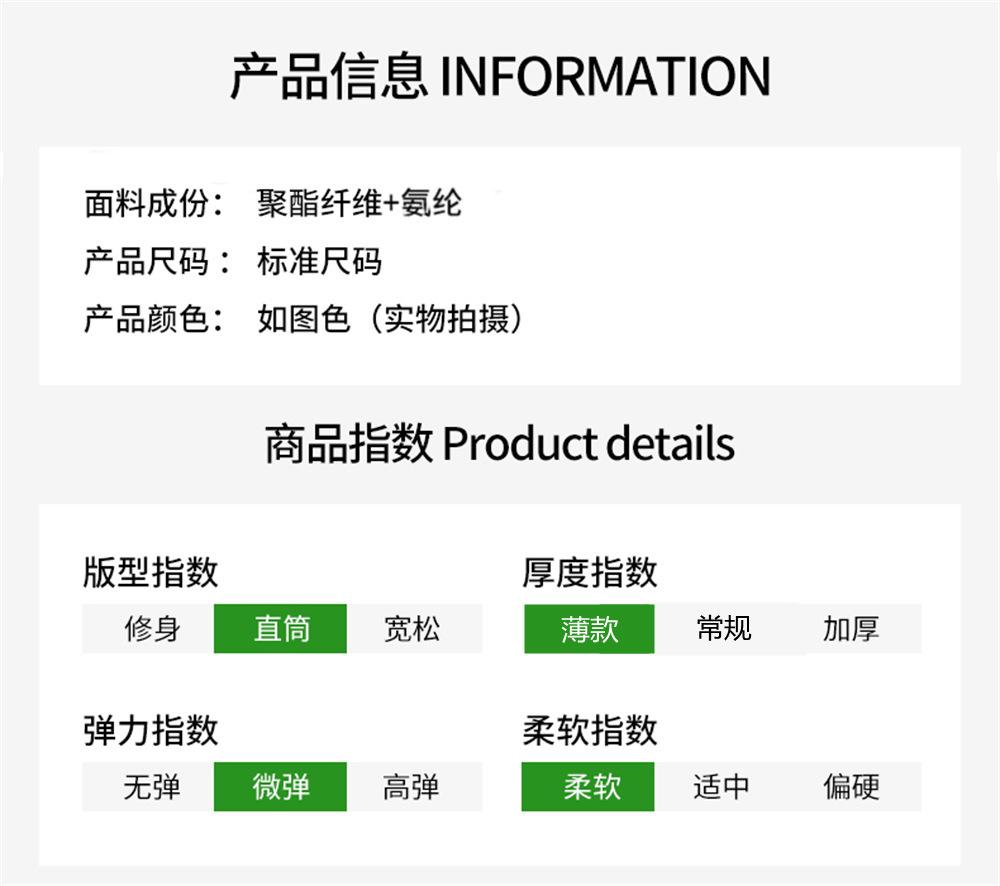 产品信息 INFORMATION

面料成份： 聚酯纤维+氨纶
产品尺码： 标准尺码
产品颜色： 如图色（实物拍摄）

商品指数 Product details

版型指数
修身 直筒 宽松

厚度指数
薄款 常规 加厚

弹力指数
无弹 微弹 高弹

柔软指数
柔软 适中 偏硬