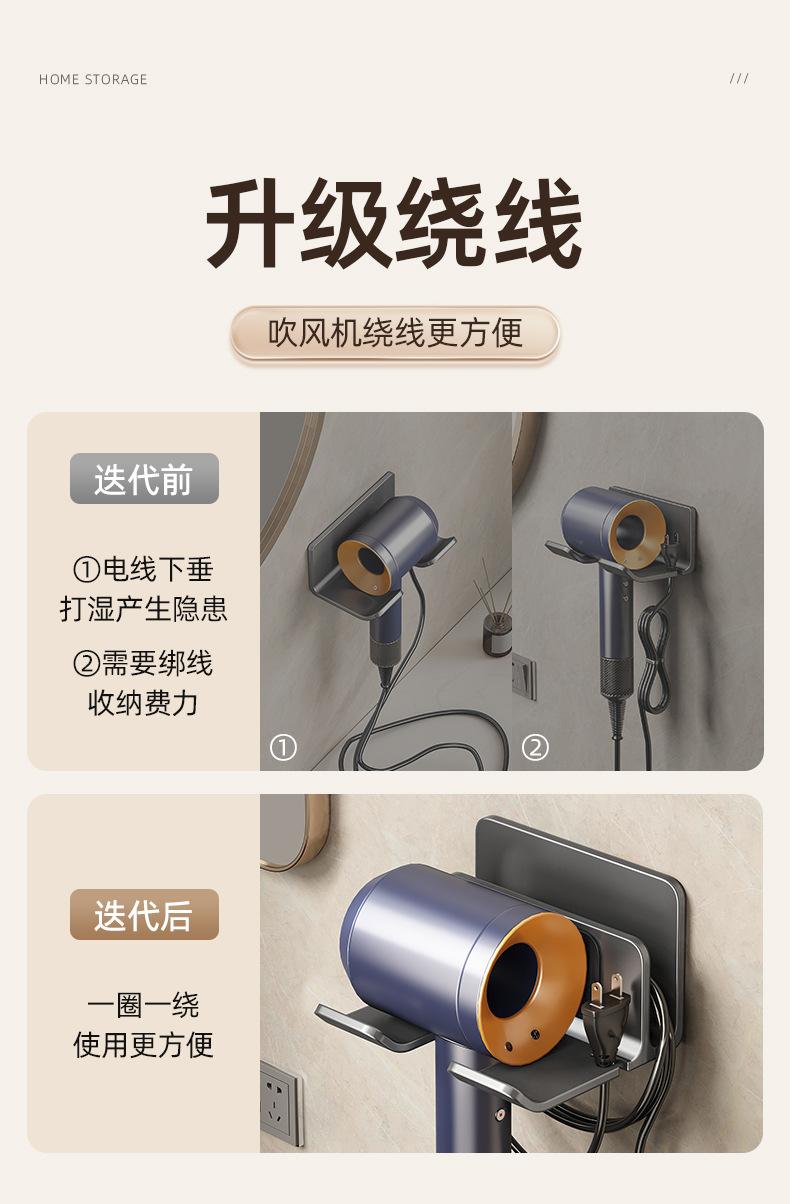 HOME STORAGE

///

升级绕线

吹风机绕线更方便

迭代前

①电线下垂
打湿产生隐患

②需要绑线
收纳费力

①

②

迭代后

一圈一绕
使用更方便