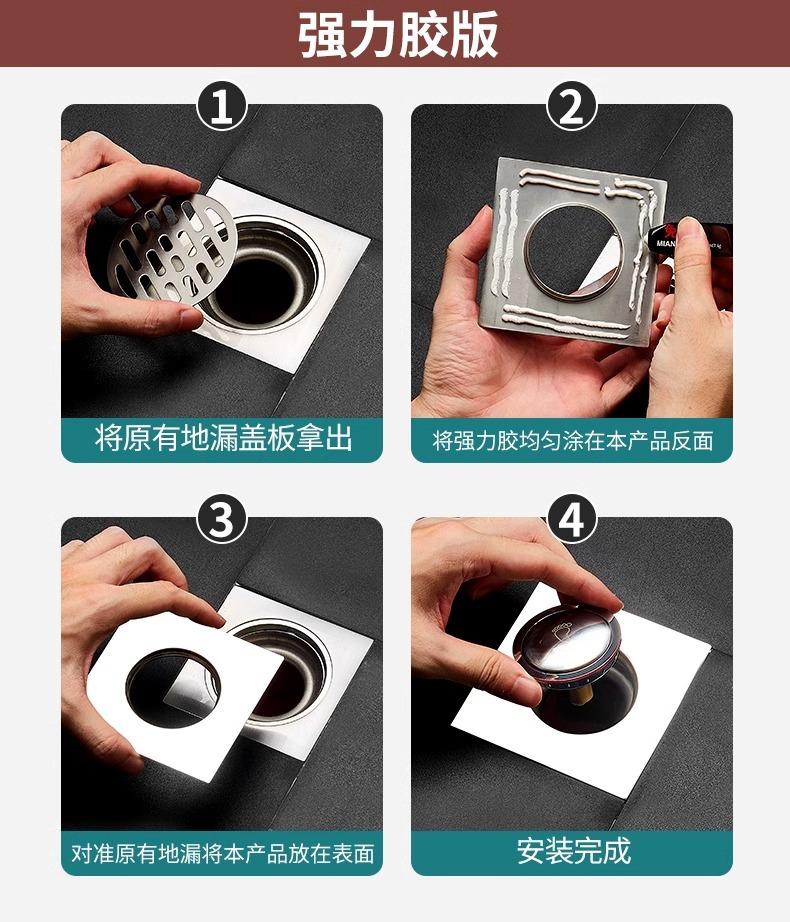 强力胶版

1

将原有地漏盖板拿出

2

MIAN

将强力胶均匀涂在本产品反面

3

对准原有地漏将本产品放在表面

4

安装完成